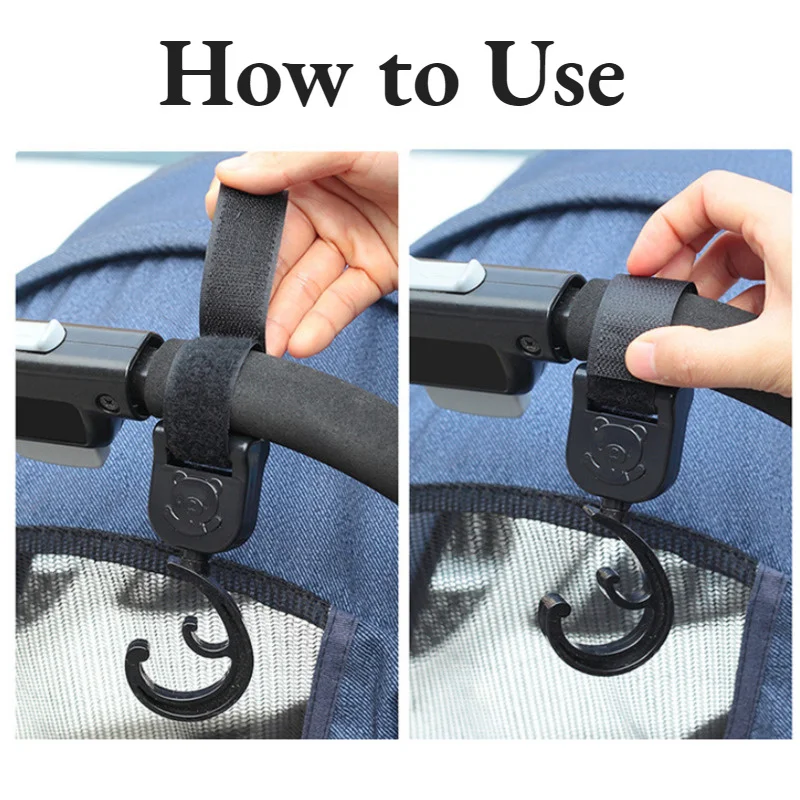 How to Use