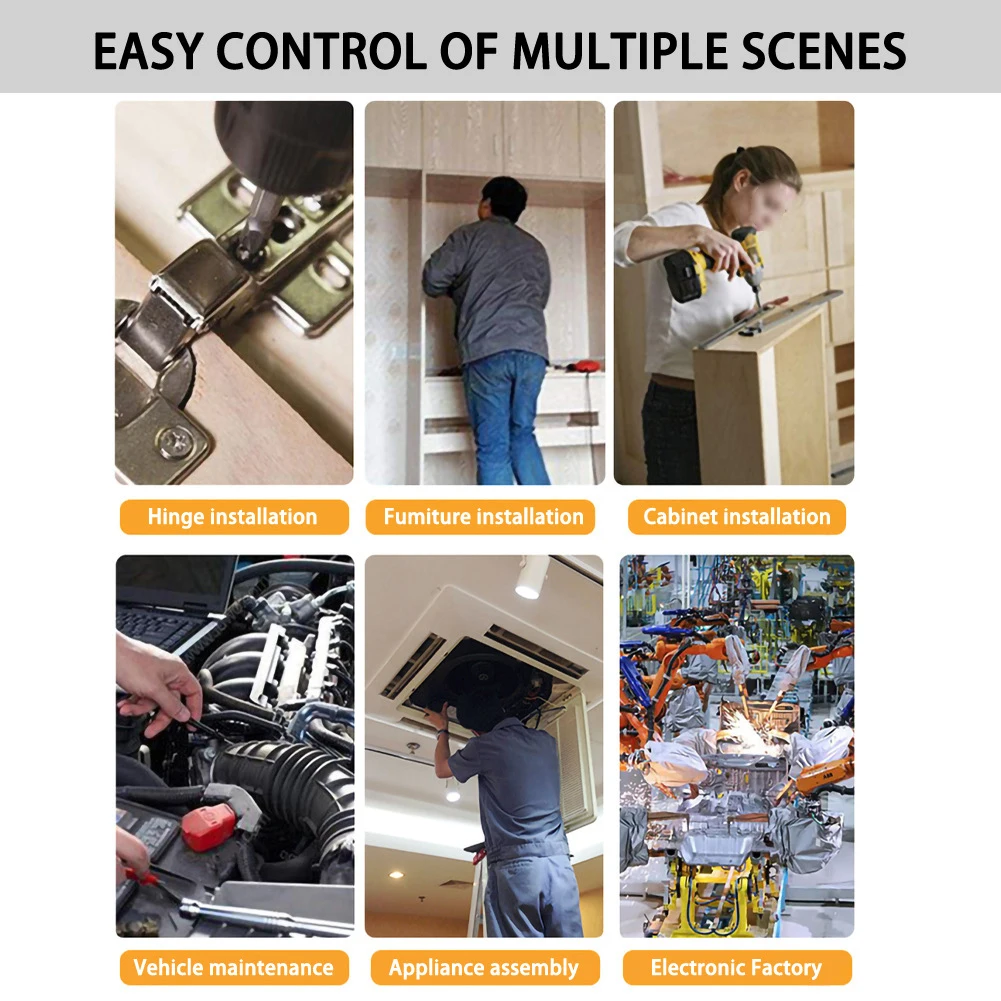 EASY CONTROL OF MULTIPLE SCENES

Hinge installation

Fumiture installation

Cabinet installation

Vehicle maintenance

Appliance assembly

Electronic Factory