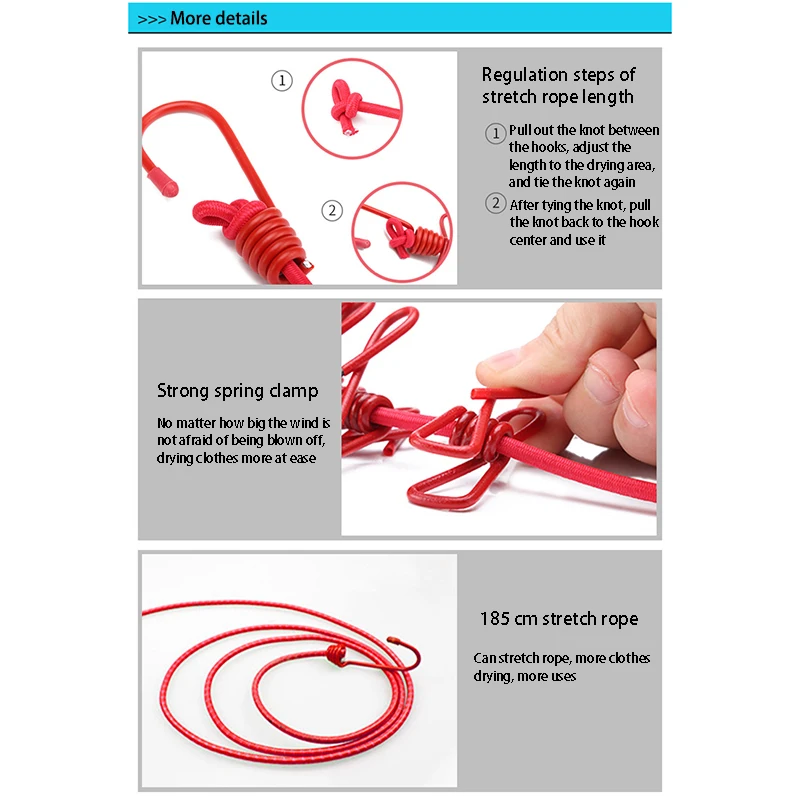 >>> More details

①

②

Regulation steps of stretch rope length

① Pull out the knot between the hooks, adjust the length to the drying area, and tie the knot again

② After tying the knot, pull the knot back to the hook center and use it

Strong spring clamp

No matter how big the wind is not afraid of being blown off, drying clothes more at ease

185 cm stretch rope

Can stretch rope, more clothes drying, more uses