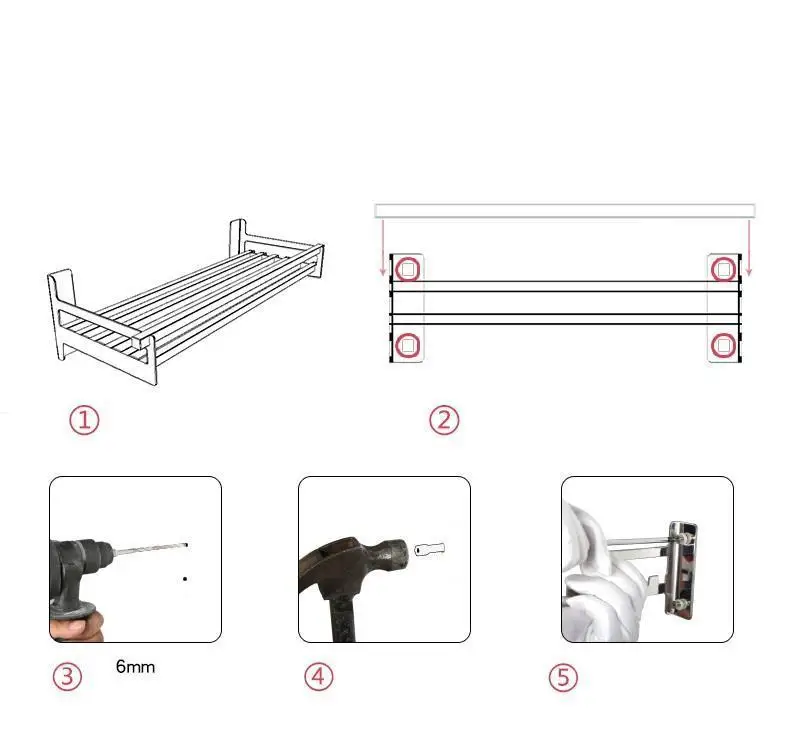 ①

②

③ 6mm

④

⑤