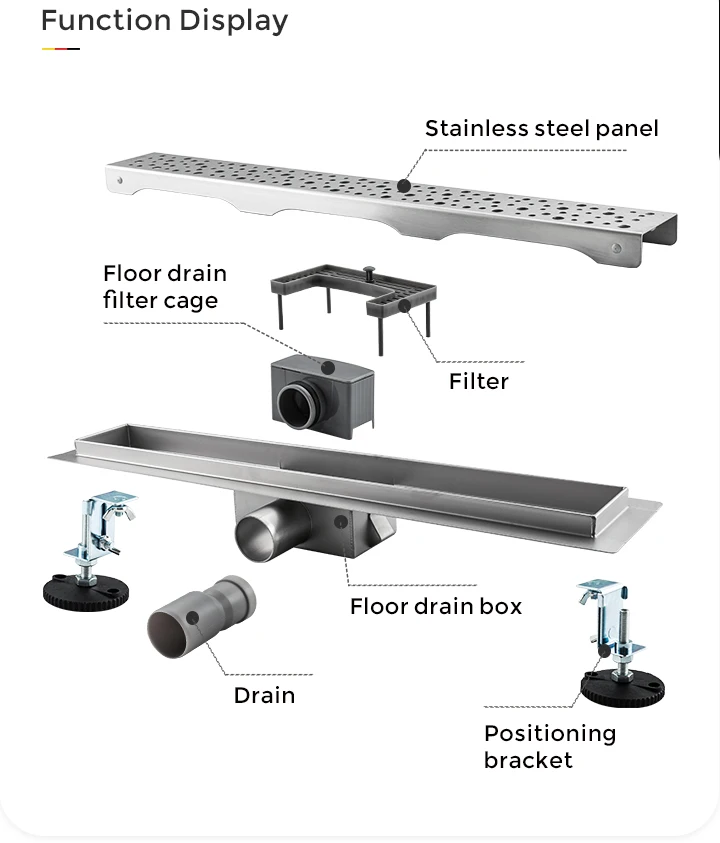 Function Display

Stainless steel panel

Floor drain filter cage

Filter

Floor drain box

Drain

Positioning bracket