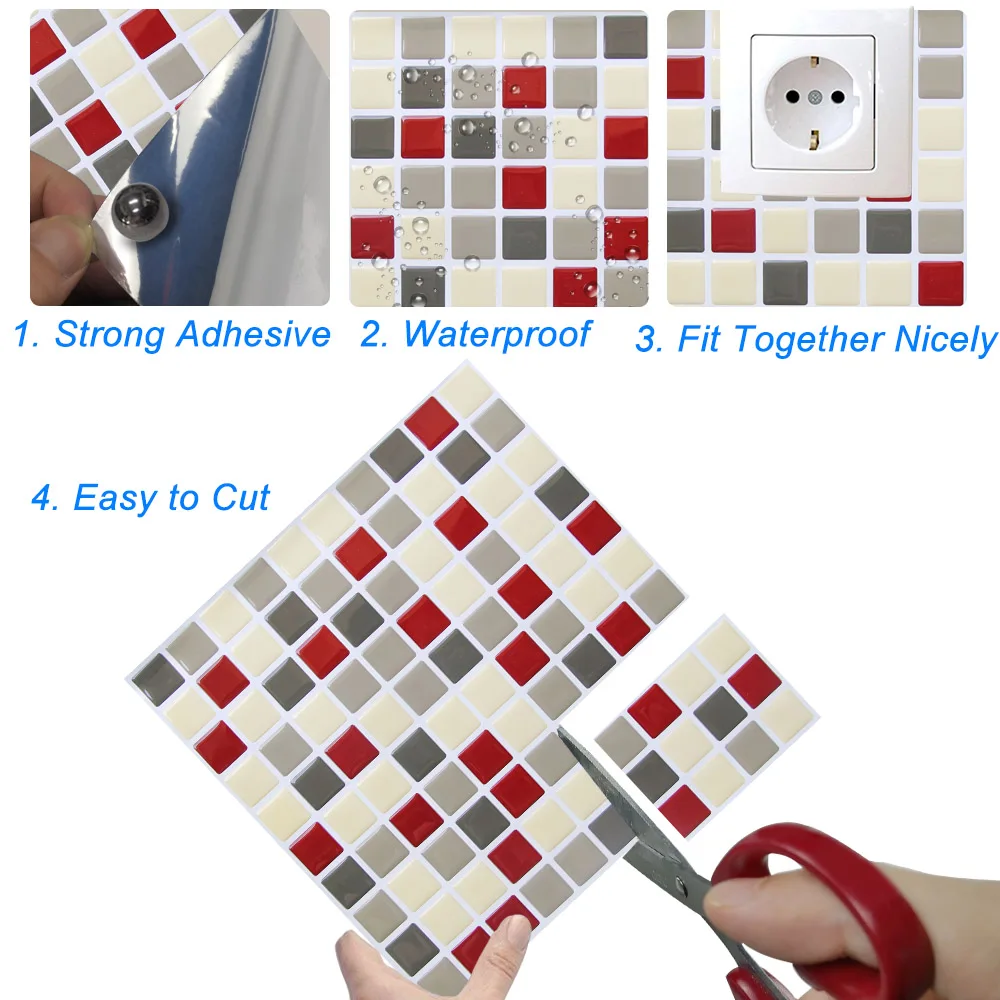 1. Strong Adhesive

2. Waterproof

3. Fit Together Nicely

4. Easy to Cut