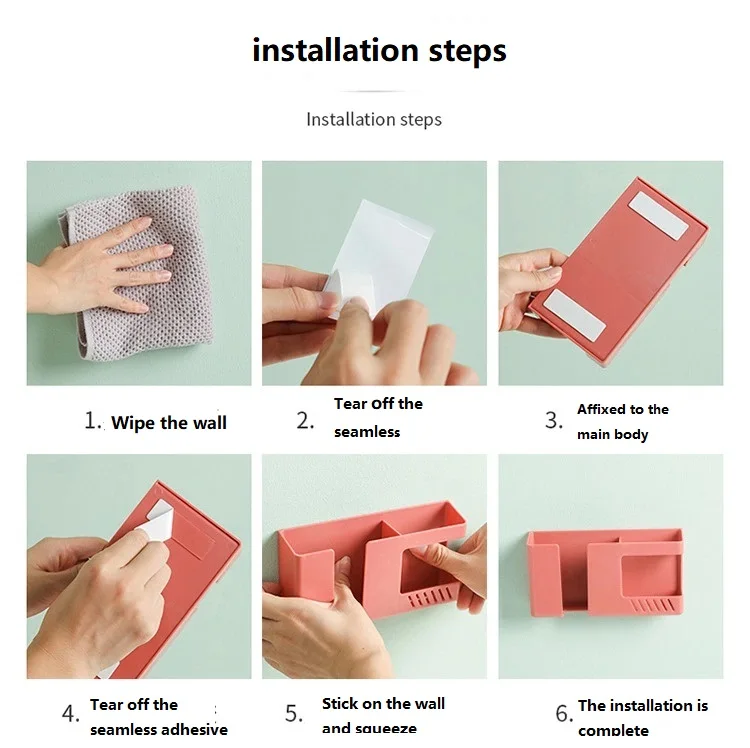 installation steps

Installation steps

1. Wipe the wall

2. Tear Off the seamless

3. Affixed to the main body

4. Tear off the seamless adhesive

5. Stick on the wall and squeeze

6. The installation is complete