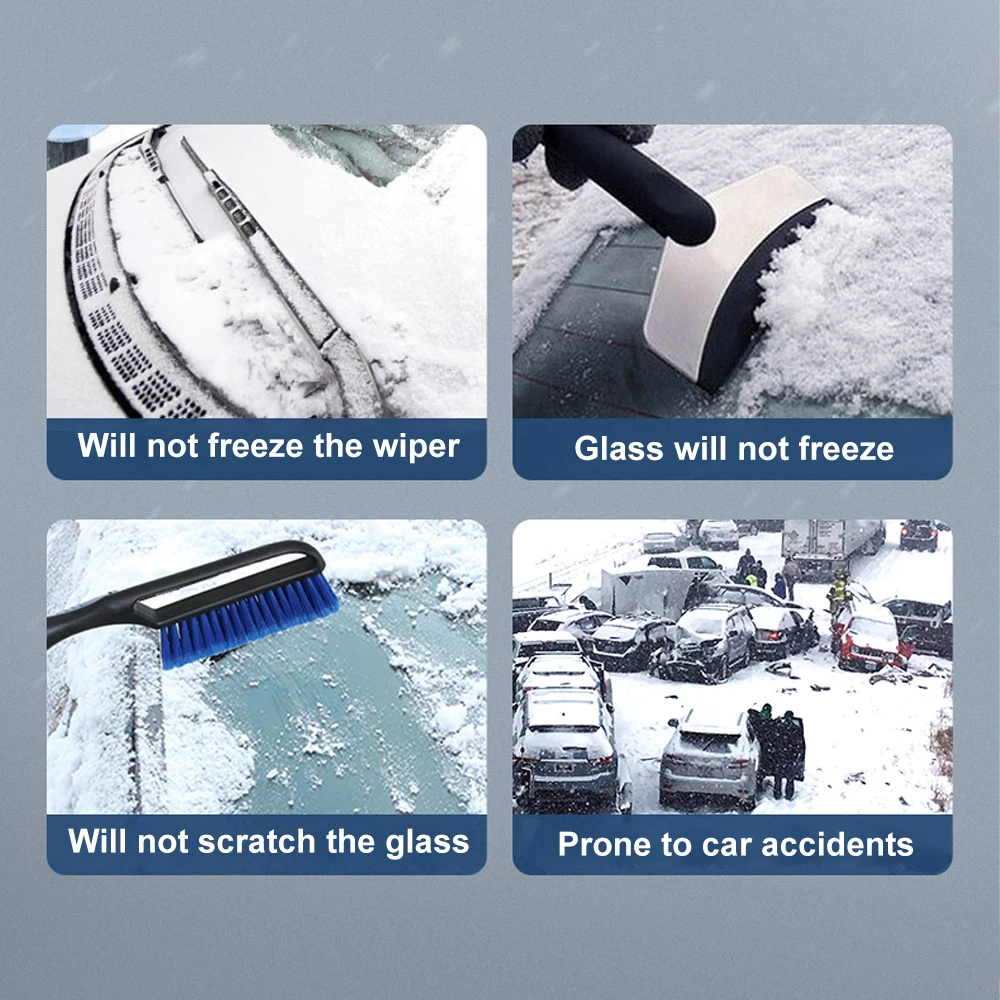 Will not freeze the wiper

Glass will not freeze

Will not scratch the glass

Prone to car accidents