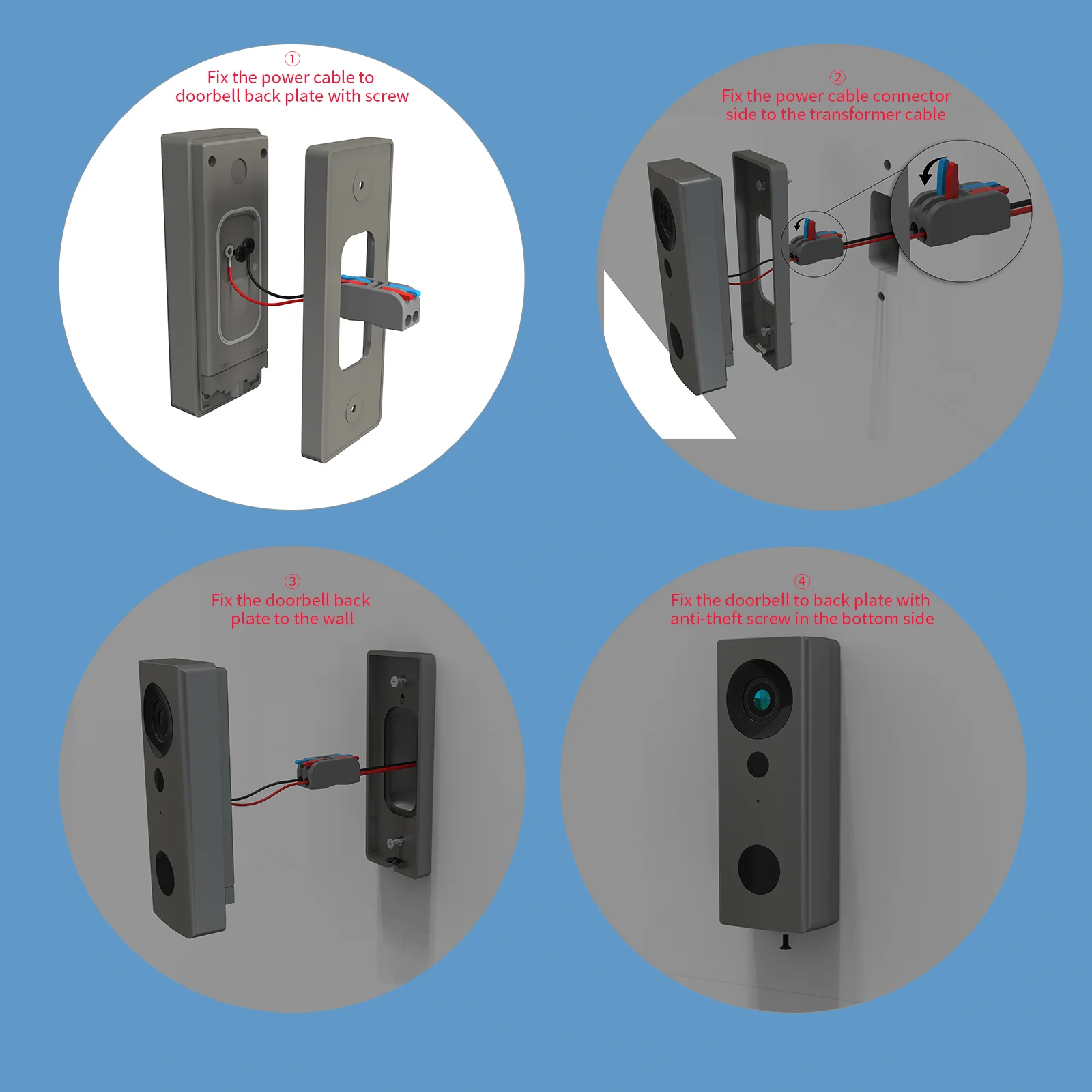 ①
Fix the power cable to doorbell back plate with screw

②
Fix the power cable connector side to the transformer cable

③
Fix the doorbell back plate to the wall

④
Fix the doorbell to back plate with anti-theft screw in the bottom side