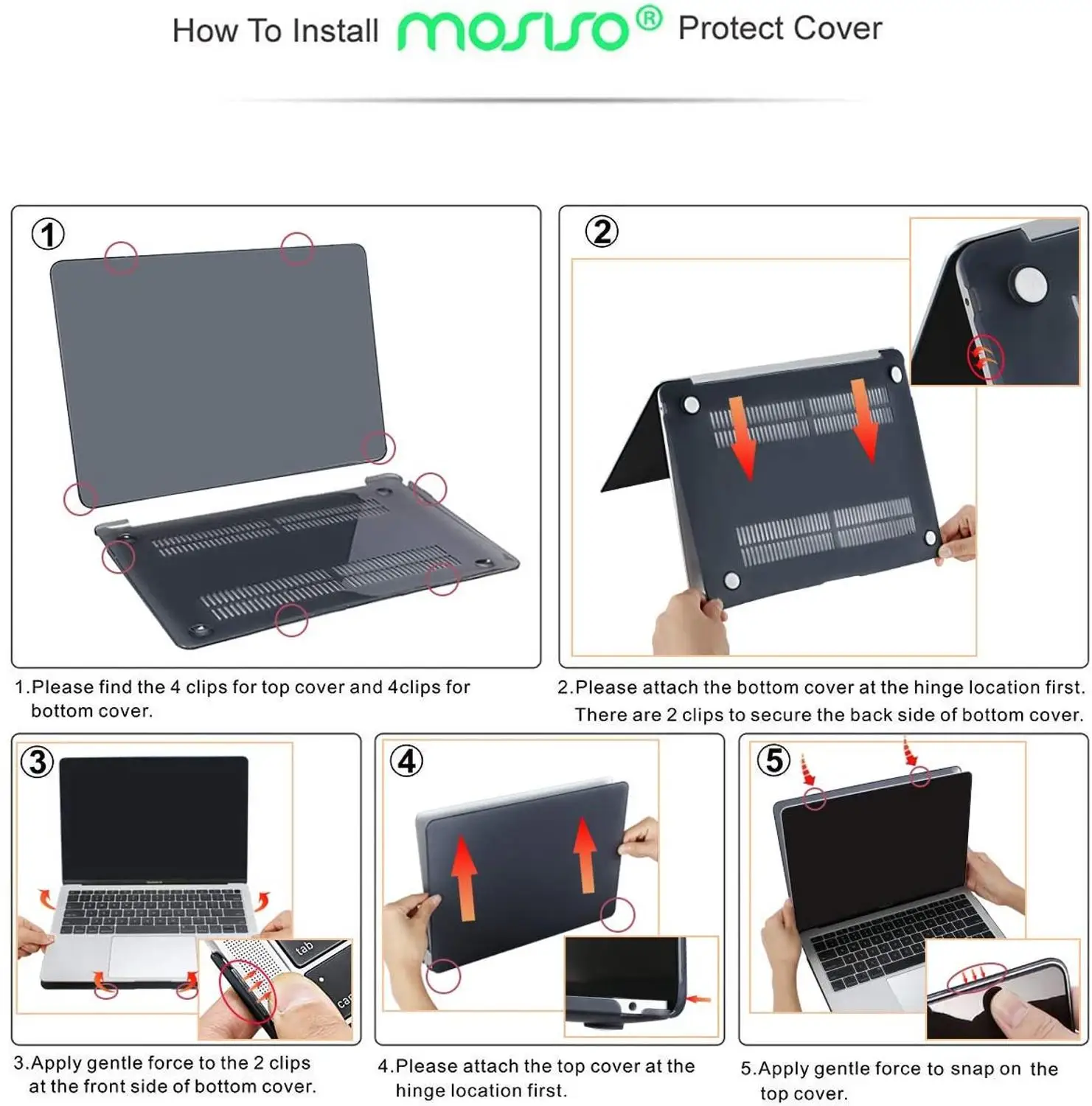 How To Install mosiso® Protect Cover

①

1.Please find the 4 clips for top cover and 4clips for bottom cover.

②

2.Please attach the bottom cover at the hinge location first. There are 2 clips to secure the back side of bottom cover.

③

tab

ca

3.Apply gentle force to the 2 clips at the front side of bottom cover.

④

4.Please attach the top cover at the hinge location first.

⑤

5.Apply gentle force to snap on the top cover.