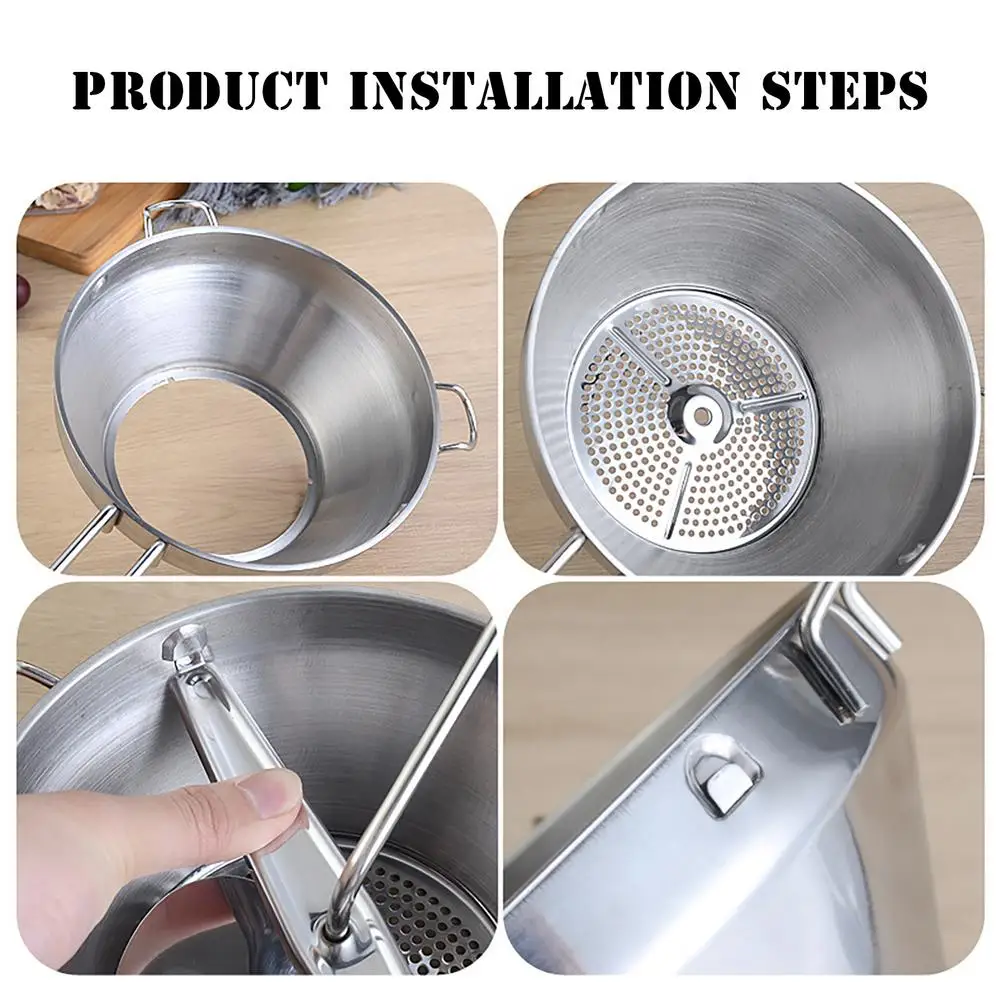 PRODUCT INSTALLATION STEPS