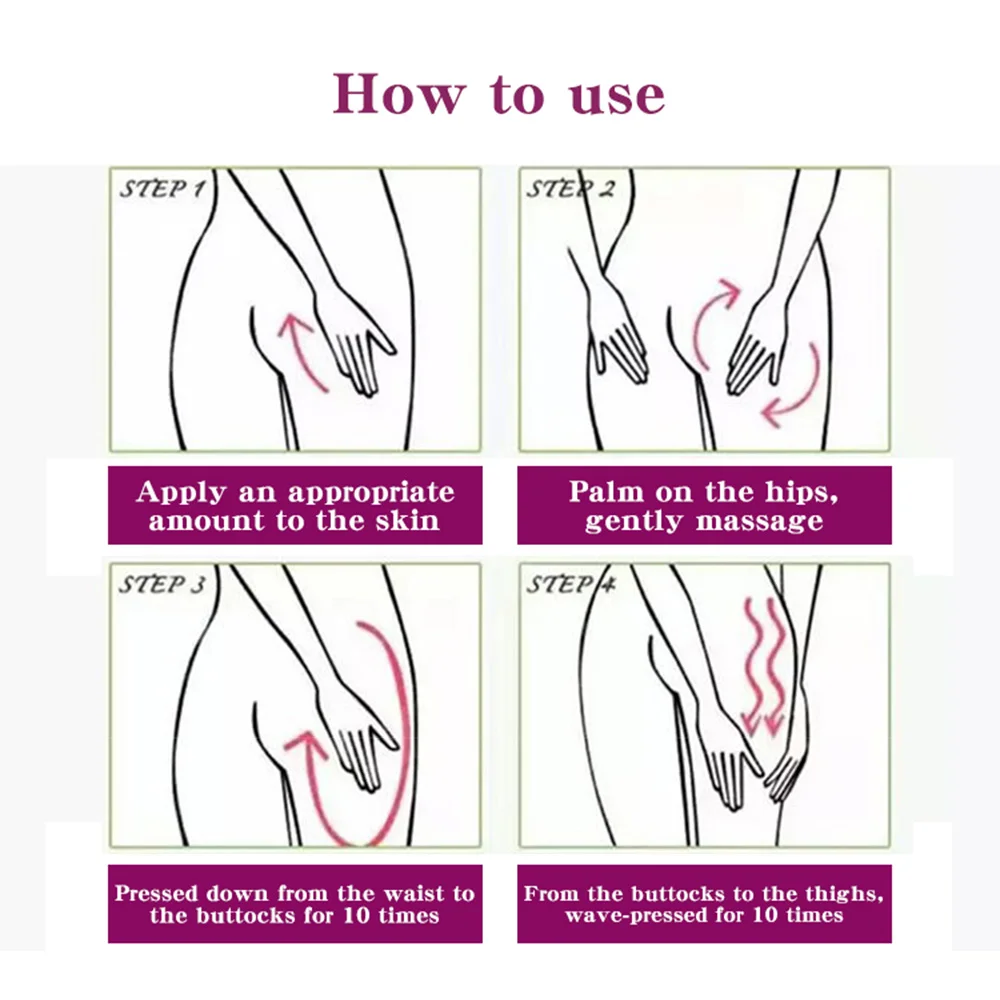 How to use

STEP 1

Apply an appropriate amount to the skin

STEP 2

Palm on the hips, gently massage

STEP 3

Pressed down from the waist to the buttocks for 10 times

STEP 4

From the buttocks to the thighs, wave-pressed for 10 times