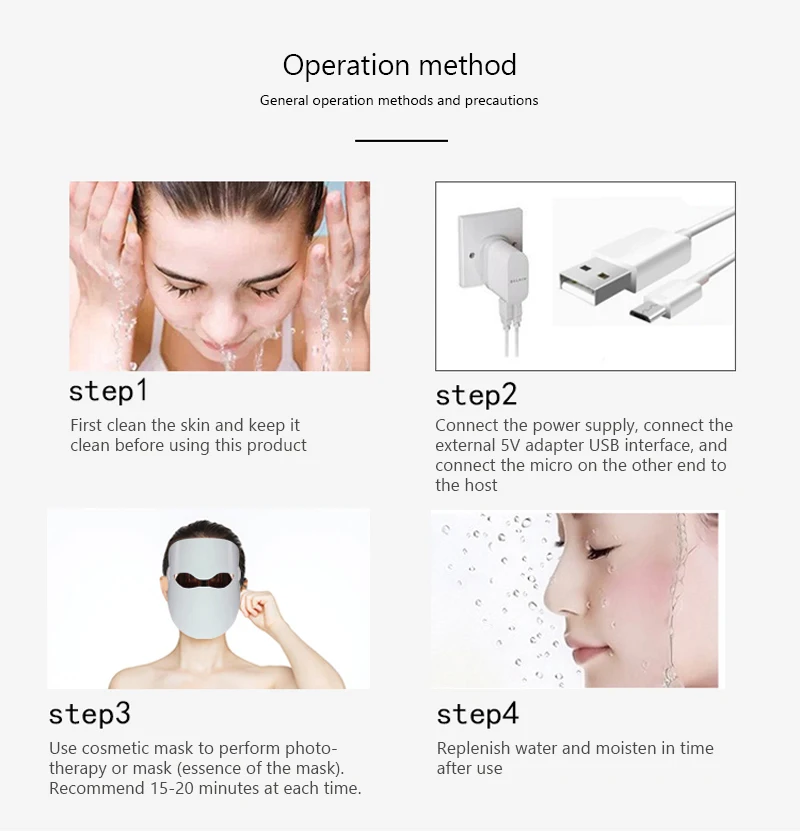 Operation method

General operation methods and precautions

step1

First clean the skin and keep it clean before using this product

step2

Connect the power supply, connect the external 5V adapter USB interface, and connect the micro on the other end to the host

step3

Use cosmetic mask to perform phototherapy or mask (essence of the mask). Recommend 15-20 minutes at each time.

step4

Replenish water and moisten in time after use