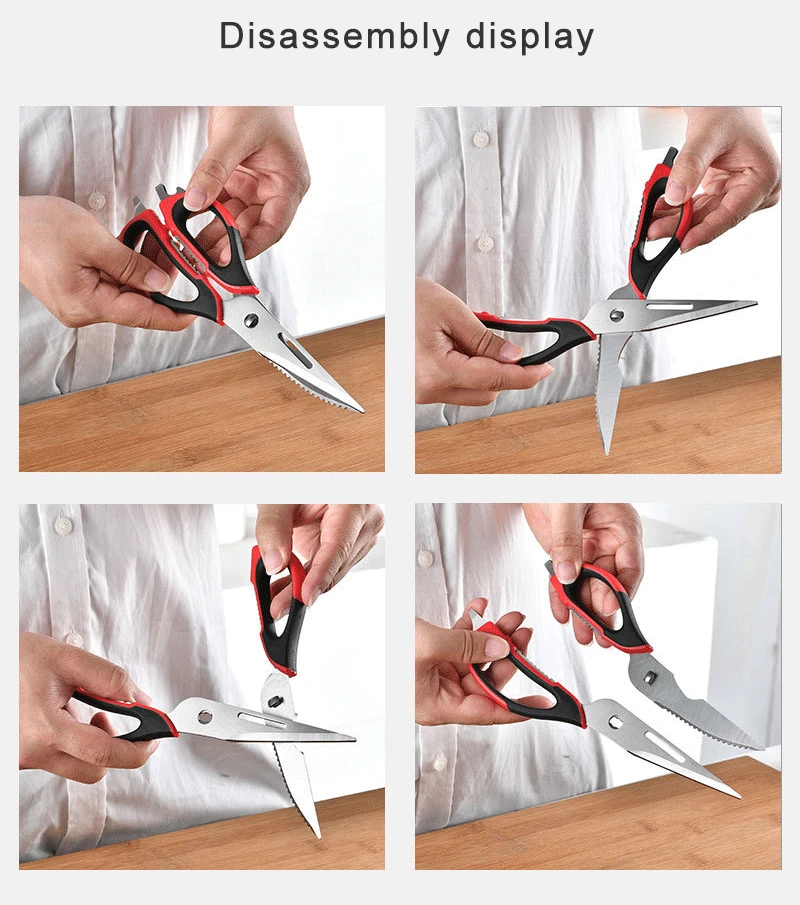 Disassembly display