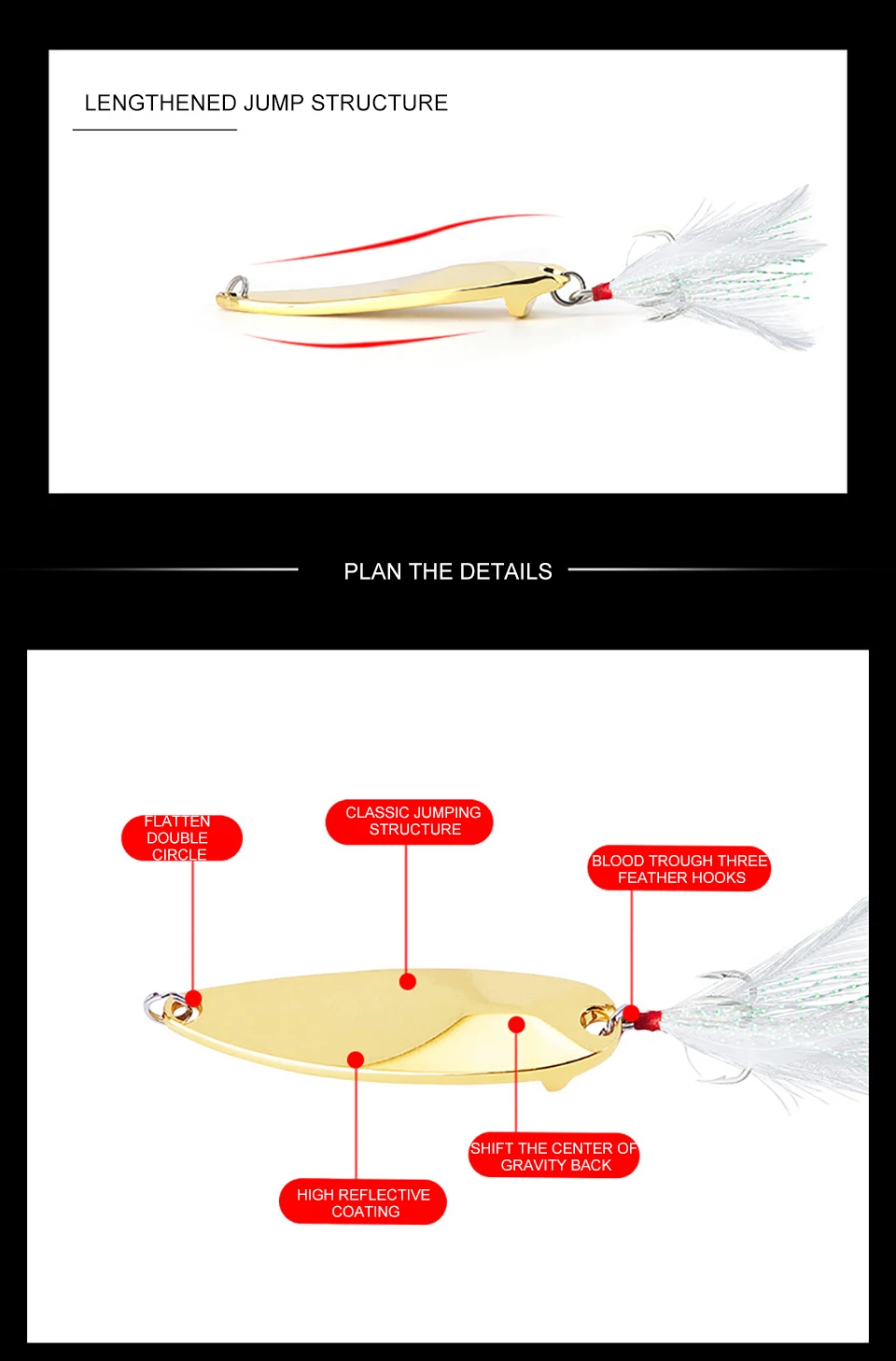 LENGTHENED JUMP STRUCTURE

PLAN THE DETAILS

FLATTEN DOUBLE CIRCLE

CLASSIC JUMPING STRUCTURE

BLOOD TROUGH THREE FEATHER HOOKS

SHIFT THE CENTER OF GRAVITY BACK

HIGH REFLECTIVE COATING