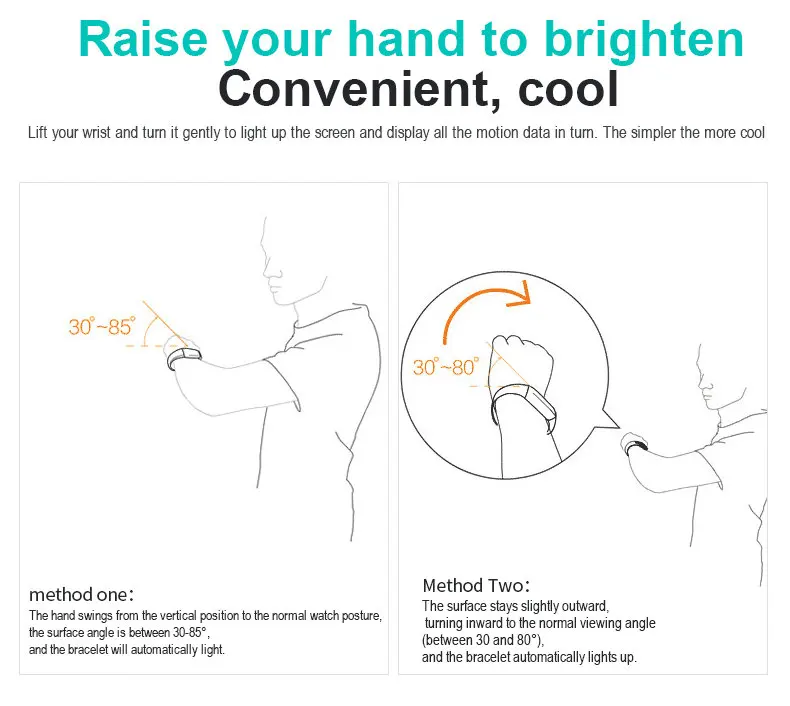 Raise your hand to brighten
Convenient, cool

Lift your wrist and turn it gently to light up the screen and display all the motion data in turn. The simpler the more cool

30°~85°

method one:
The hand swings from the vertical position to the normal watch posture, the surface angle is between 30-85°, and the bracelet will automatically light.

30°~80°

Method Two:
The surface stays slightly outward, turning inward to the normal viewing angle (between 30 and 80°), and the bracelet automatically lights up.