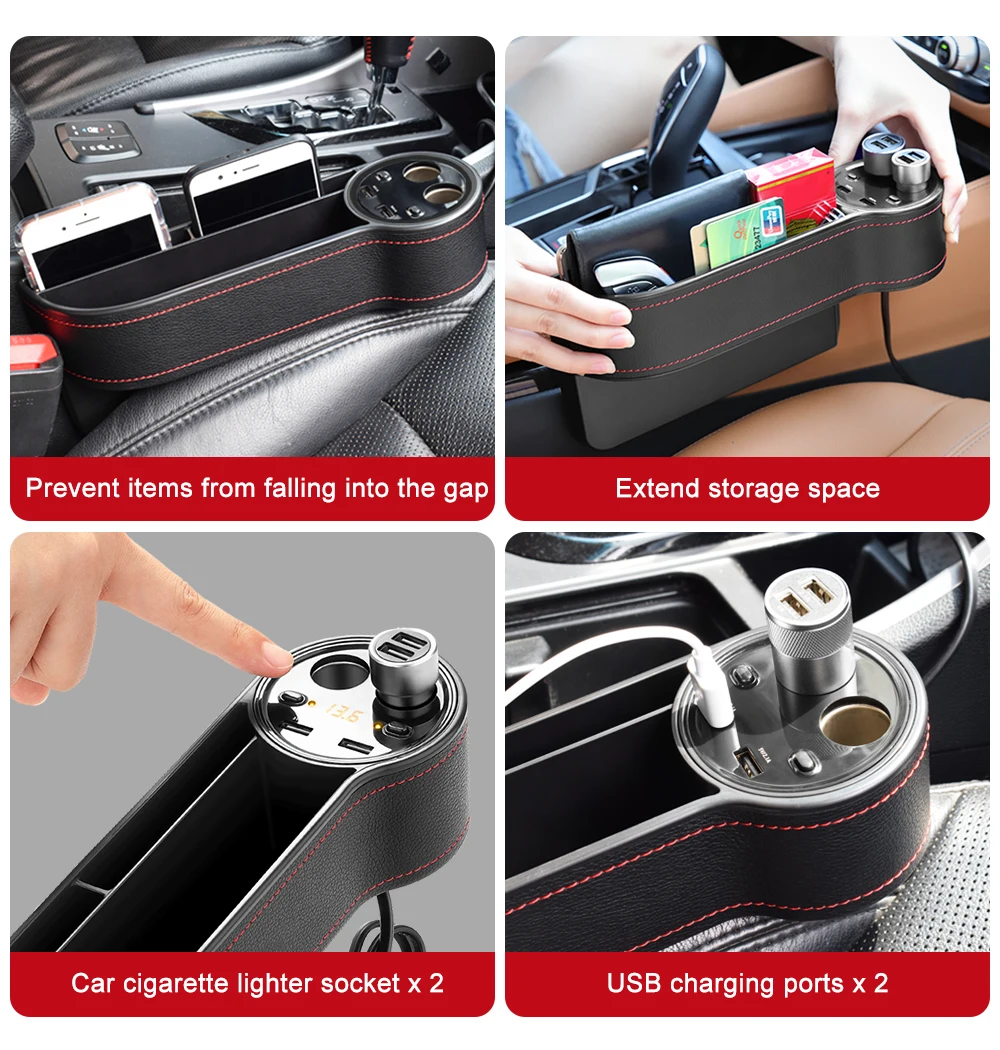 Prevent items from falling into the gap

Extend storage space

13.6

Car cigarette lighter socket x 2

USB charging ports x 2