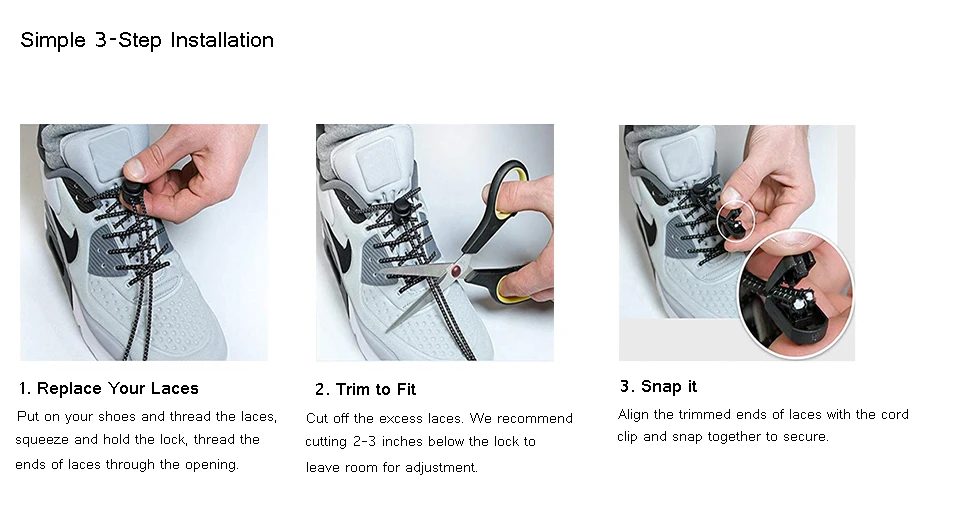 Simple 3-Step Installation

1. Replace Your Laces

Put on your shoes and thread the laces, squeeze and hold the lock, thread the ends of laces through the opening.

2. Trim to Fit

Cut off the excess laces. We recommend cutting 2-3 inches below the lock to leave room for adjustment.

3. Snap it

Align the trimmed ends of laces with the cord clip and snap together to secure.