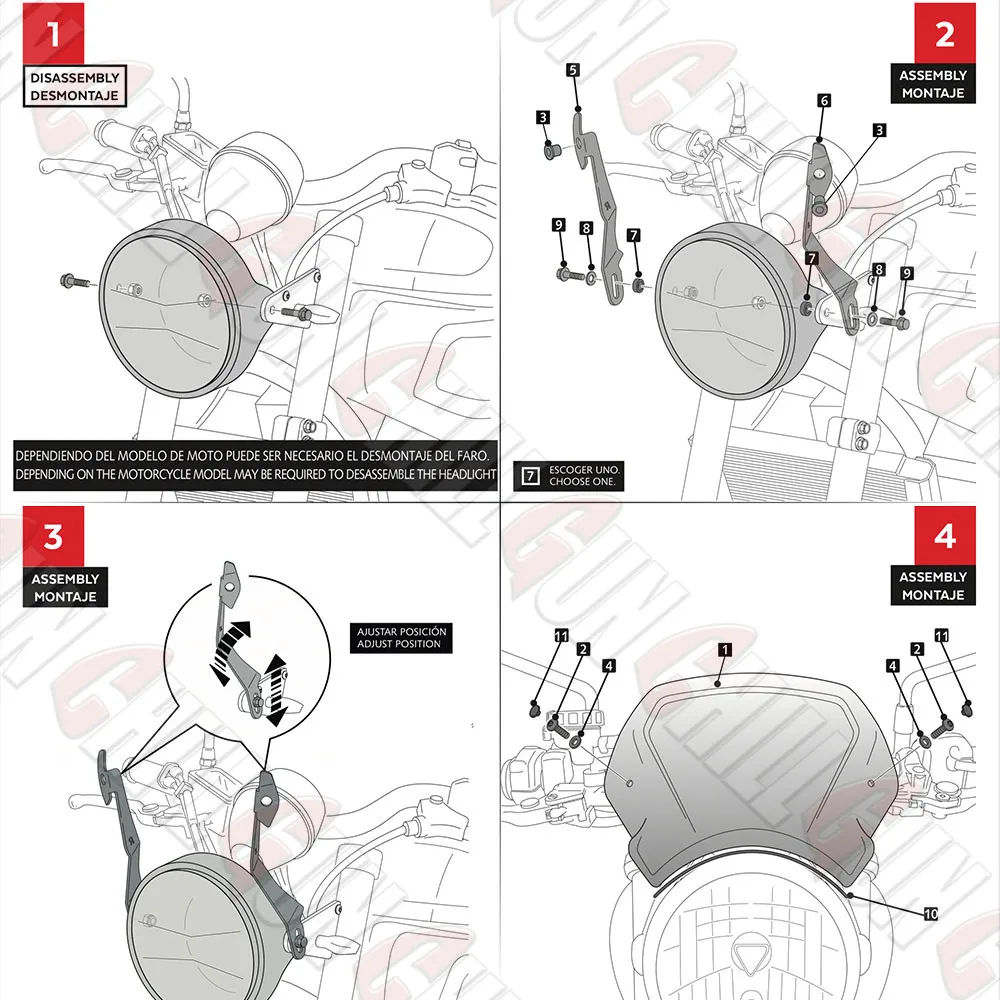 1
DISASSEMBLY
DESMONTAJE

DEPENDIENDO DEL MODELO DE MOTO PUEDE SER NECESARIO EL DESMONTAJE DEL FARO.
DEPENDING ON THE MOTORCYCLE MODEL MAY BE REQUIRED TO DESASSEMBLE THE HEADLIGHT

2
ASSEMBLY
MONTAJE

5
3
9
8
7
6
3
7
8
9

7 ESCOGER UNO.
CHOOSE ONE.

3
ASSEMBLY
MONTAJE

AJUSTAR POSICIÓN
ADJUST POSITION

4
ASSEMBLY
MONTAJE

11
2
4
1
4
2
11
10