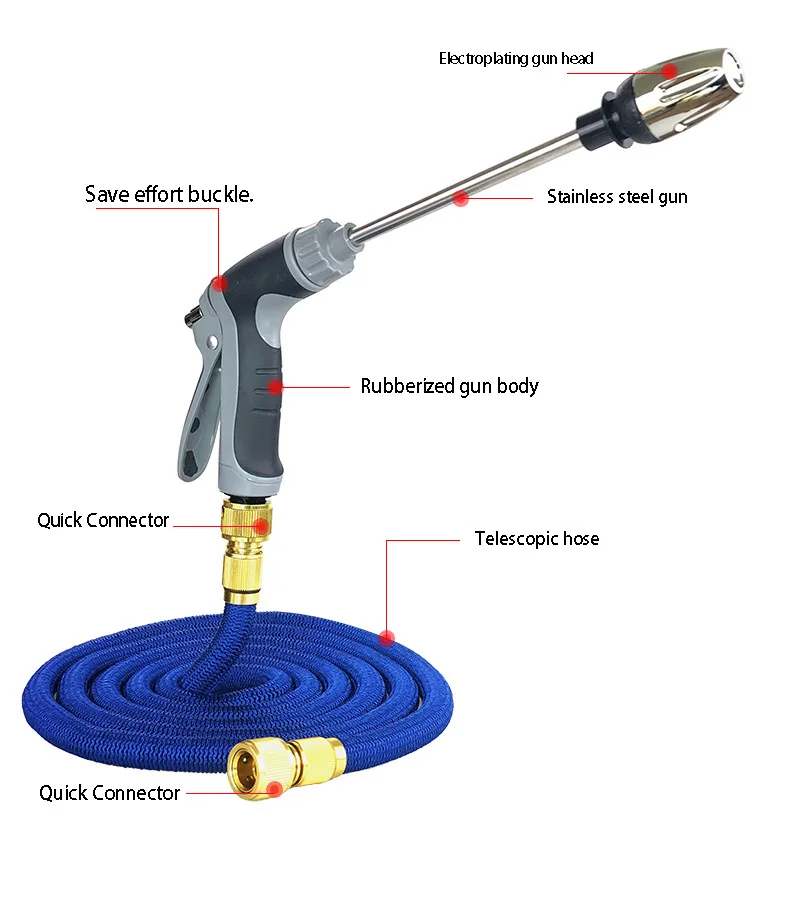 Electroplating gun head

Save effort buckle.

Stainless steel gun

Rubberized gun body

Quick Connector

Telescopic hose

Quick Connector