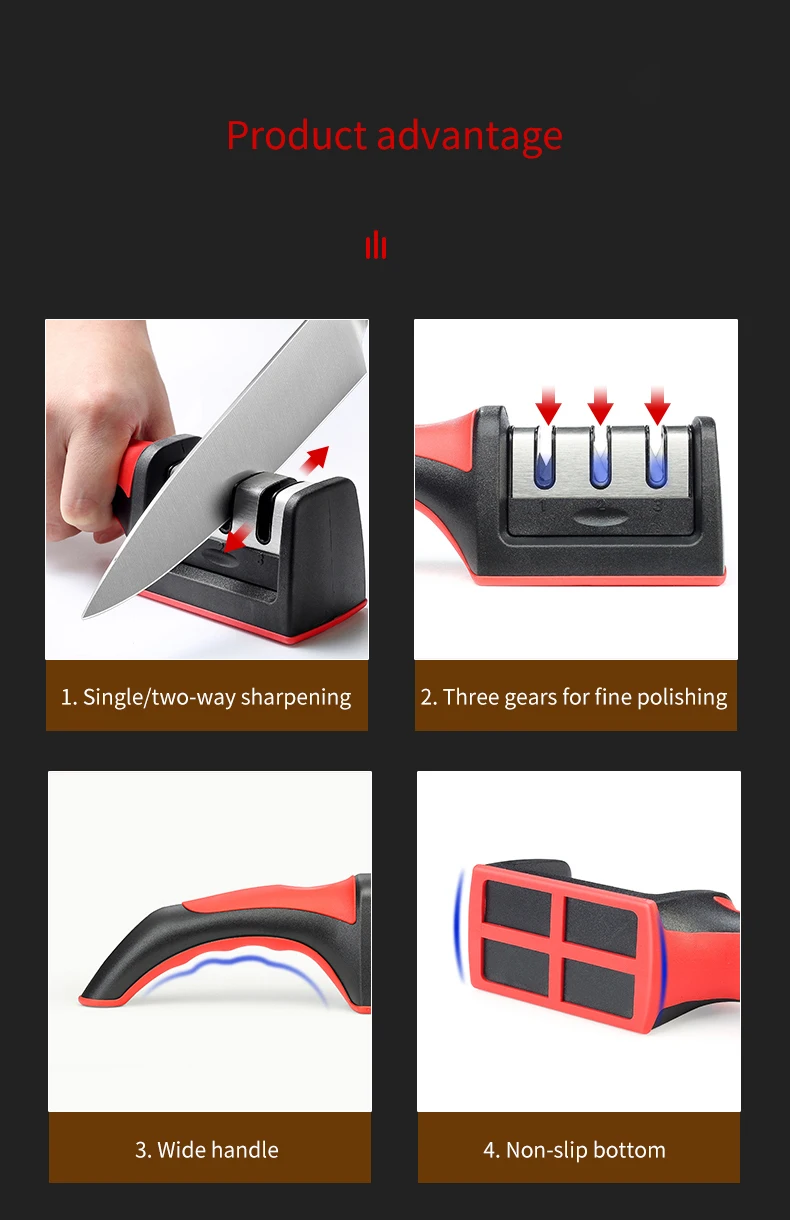 Product advantage

1. Single/two-way sharpening

2. Three gears for fine polishing

3. Wide handle

4. Non-slip bottom