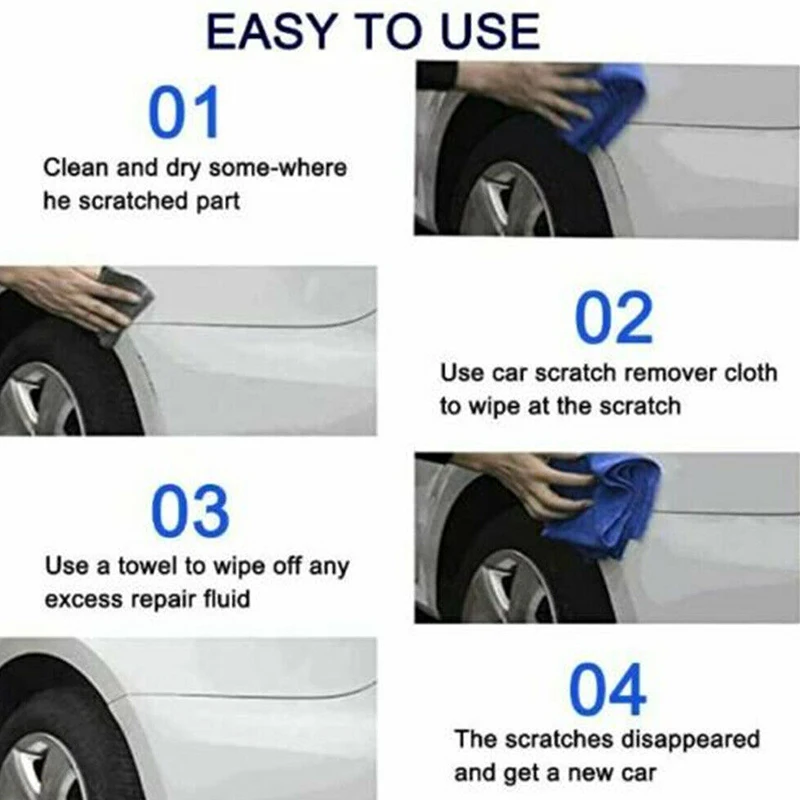 EASY TO USE

01

Clean and dry some-where he scratched part

02

Use car scratch remover cloth to wipe at the scratch

03

Use a towel to wipe off any excess repair fluid

04

The scratches disappeared and get a new car