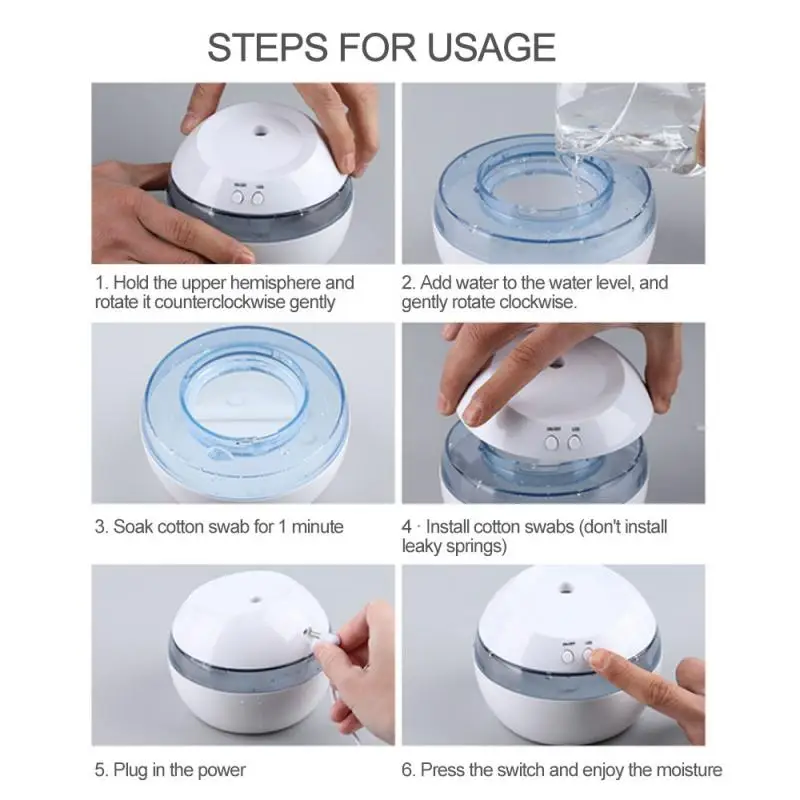 STEPS FOR USAGE

1. Hold the upper hemisphere and rotate it counterclockwise gently

2. Add water to the water level, and gently rotate clockwise.

3. Soak cotton swab for 1 minute

4 · Install cotton swabs (don't install leaky springs)

5. Plug in the power

6. Press the switch and enjoy the moisture