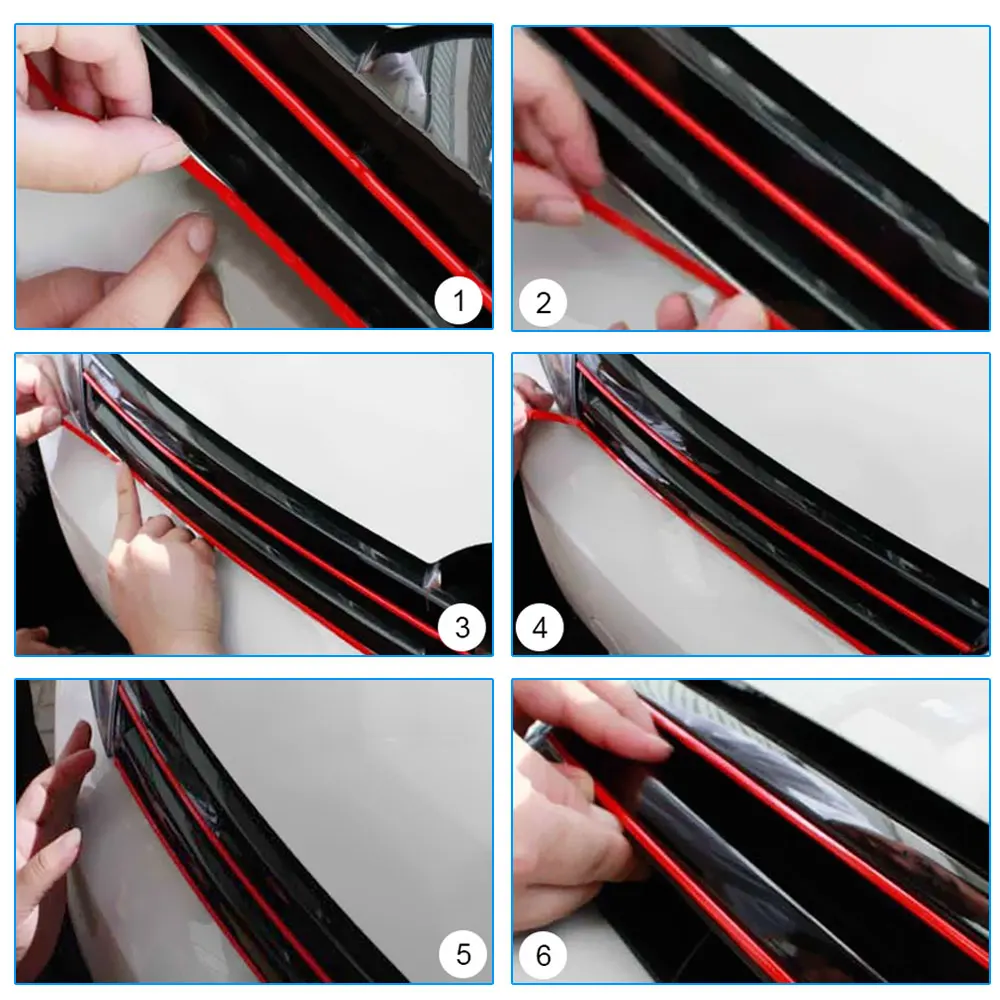 1

2

3

4

5

6