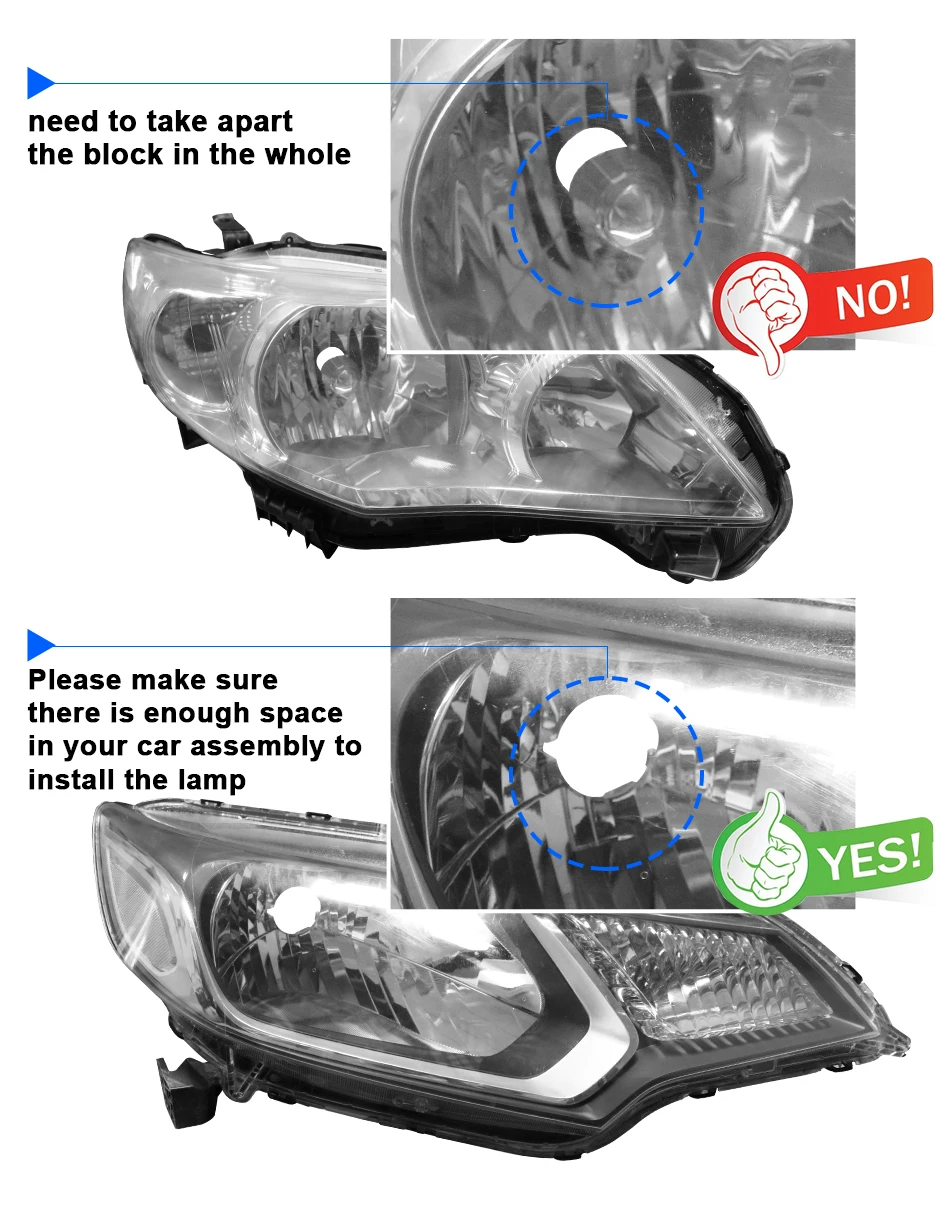 need to take apart the block in the whole

NO!

Please make sure there is enough space in your car assembly to install the lamp

YES!