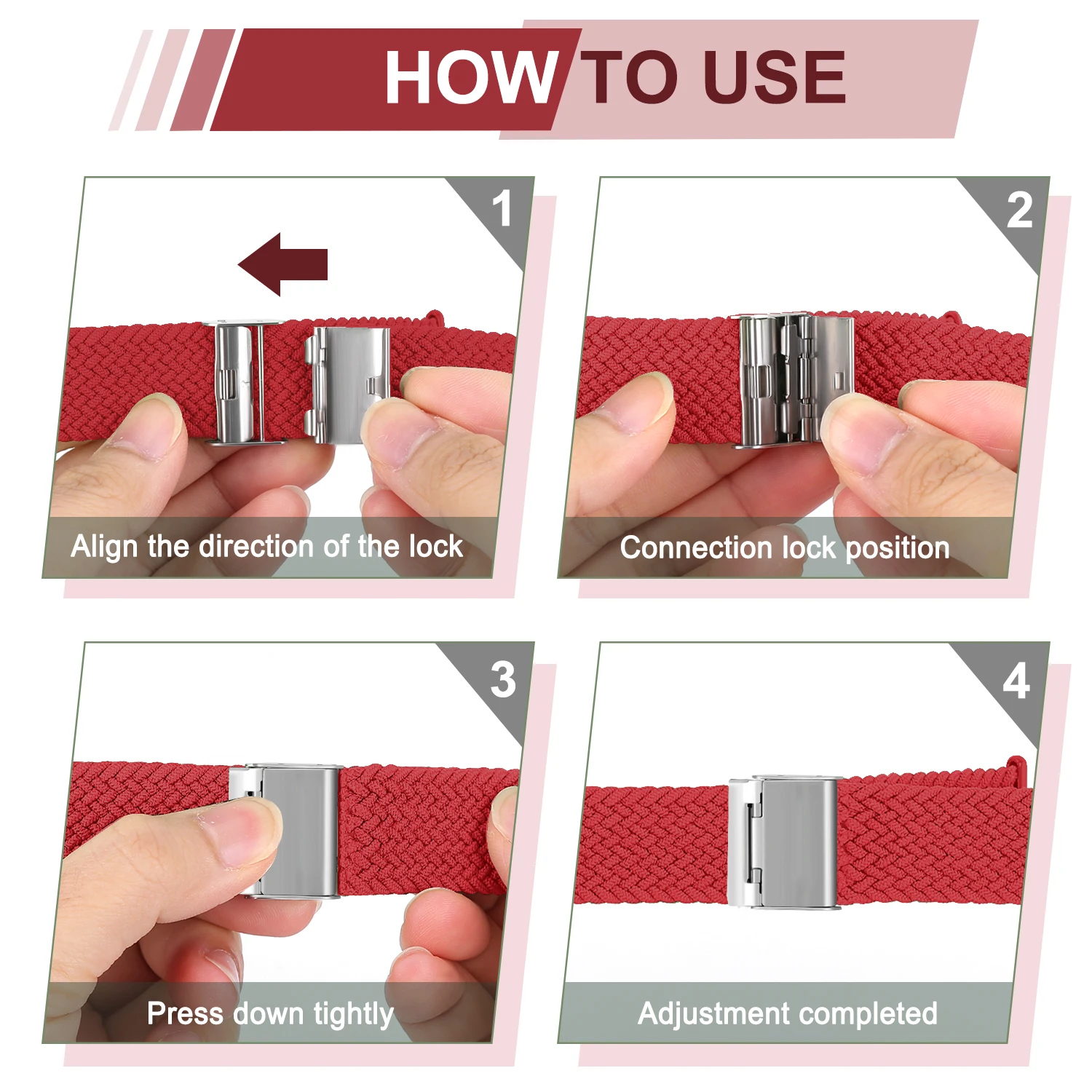 HOW TO USE

1

Align the direction of the lock

2

Connection lock position

3

Press down tightly

4

Adjustment completed