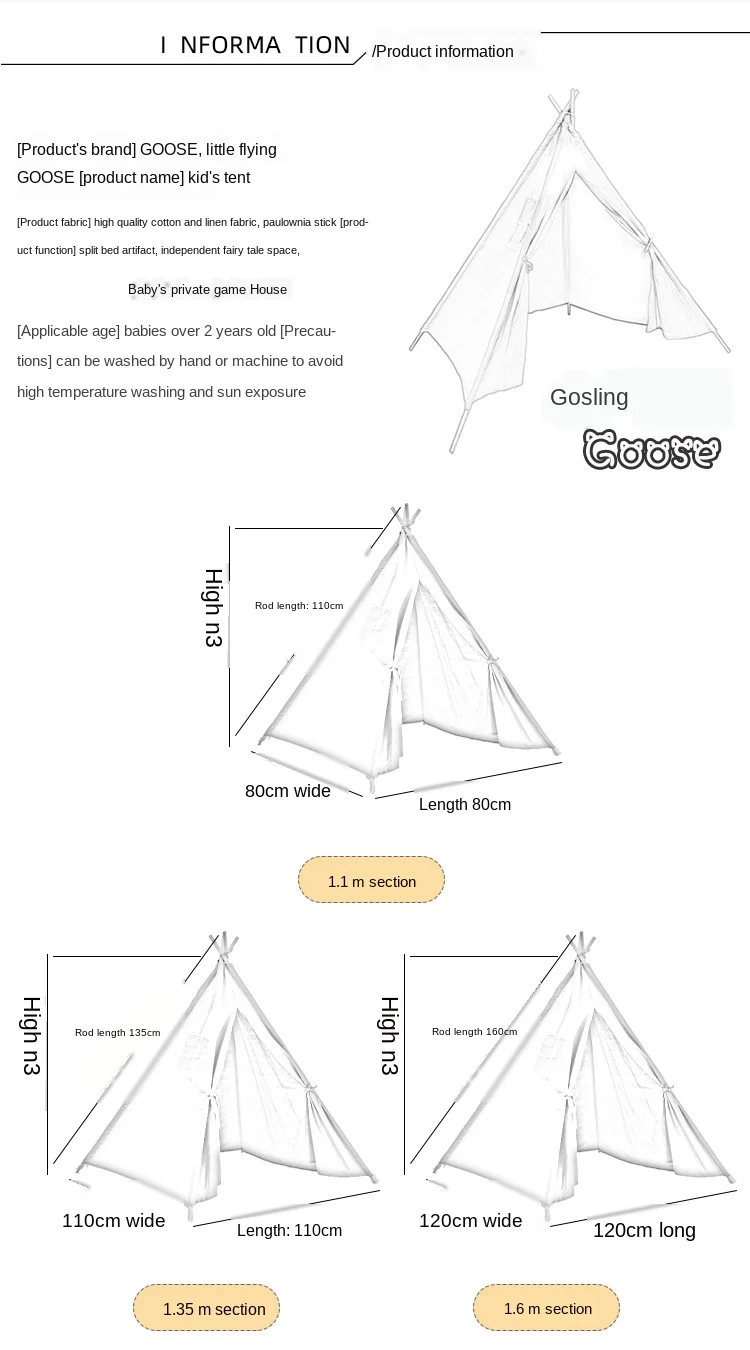 I NFORMA TION /Product information

[Product's brand] GOOSE, little flying GOOSE [product name] kid's tent

[Product fabric] high quality cotton and linen fabric, paulownia stick [product function] split bed artifact, independent fairy tale space,

Baby's private game House

[Applicable age] babies over 2 years old [Precautions] can be washed by hand or machine to avoid high temperature washing and sun exposure

Gosling

Goose

High n3

Rod length: 110cm

80cm wide

Length 80cm

1.1 m section

High n3

Rod length 135cm

110cm wide

Length: 110cm

1.35 m section

High n3

Rod length 160cm

120cm wide

120cm long

1.6 m section