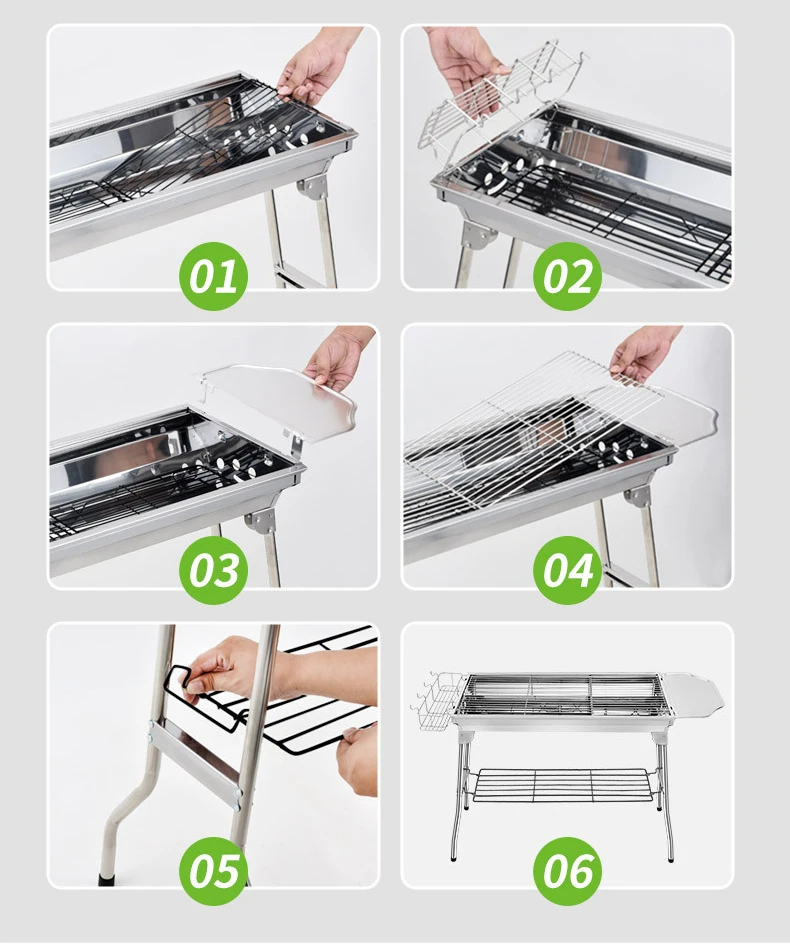 01

02

03

04

05

06