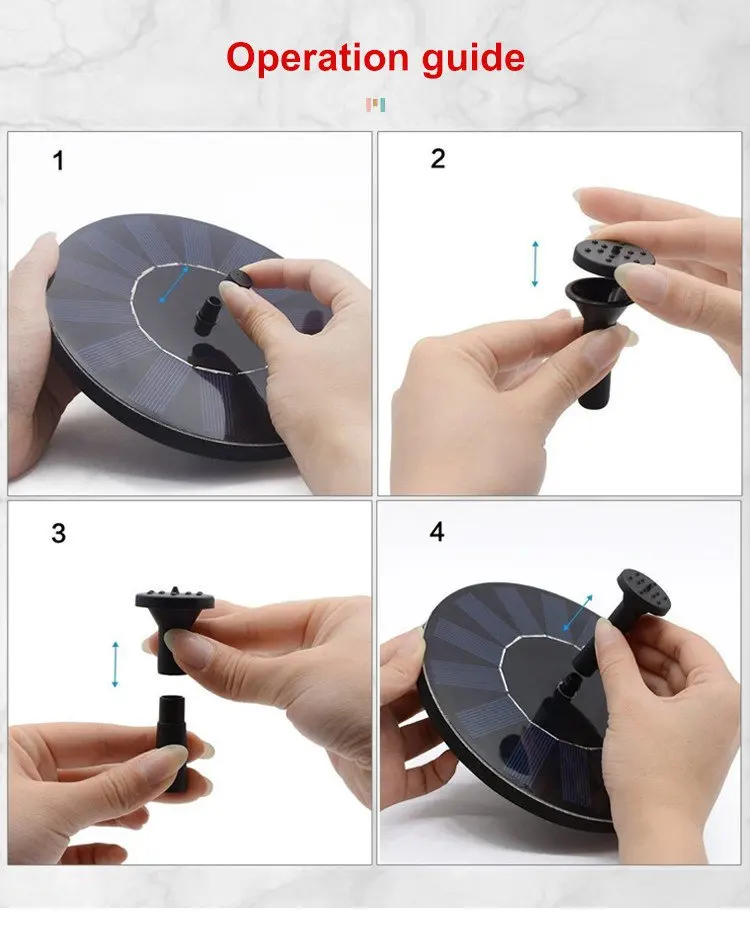 Operation guide

1

2

3

4