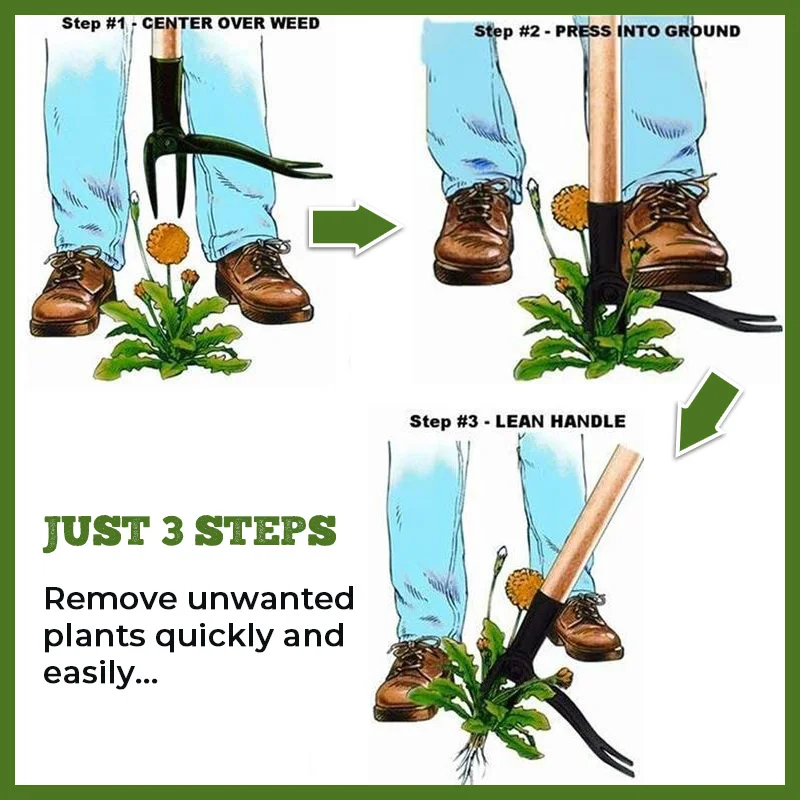 Step #1 - CENTER OVER WEED

Step #2 - PRESS INTO GROUND

Step #3 - LEAN HANDLE

JUST 3 STEPS

Remove unwanted plants quickly and easily...