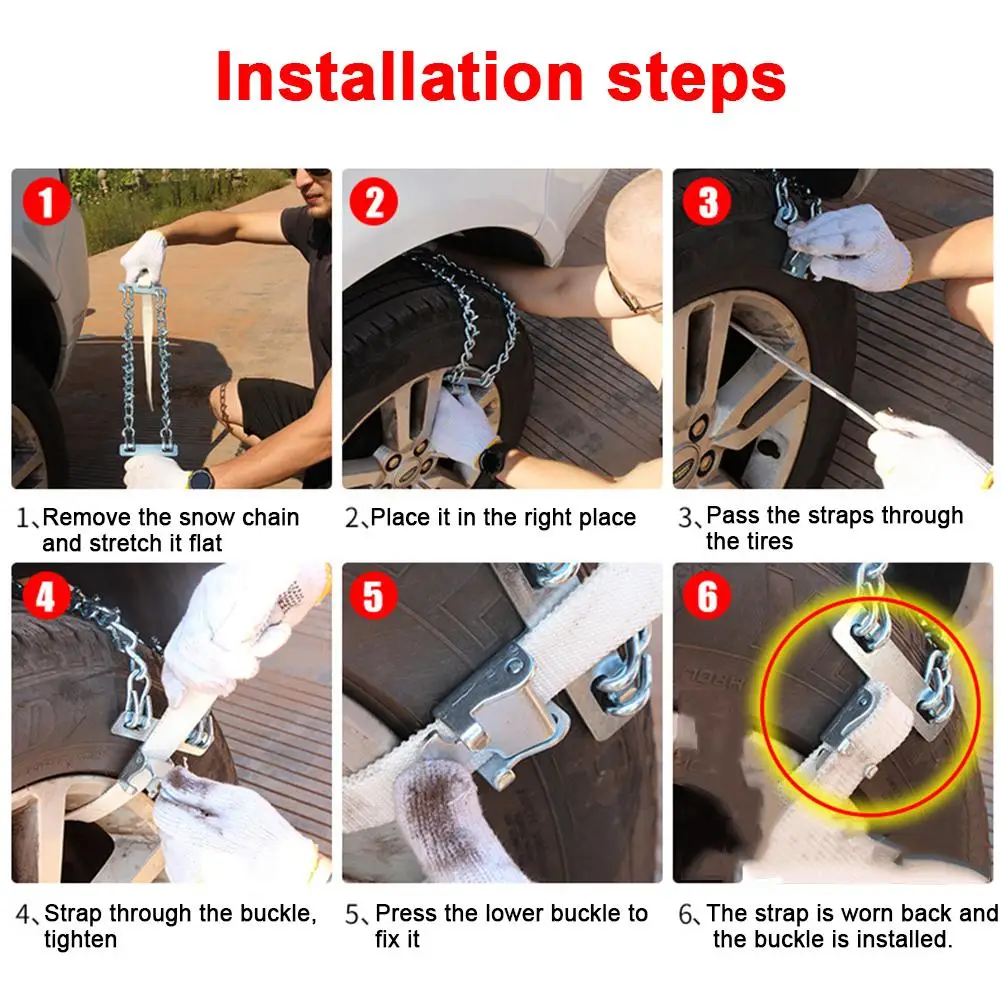 Installation steps

1

2

3

1、Remove the snow chain and stretch it flat

2、Place it in the right place

3、Pass the straps through the tires

4

5

6

4、Strap through the buckle, tighten

5、Press the lower buckle to fix it

6、The strap is worn back and the buckle is installed.