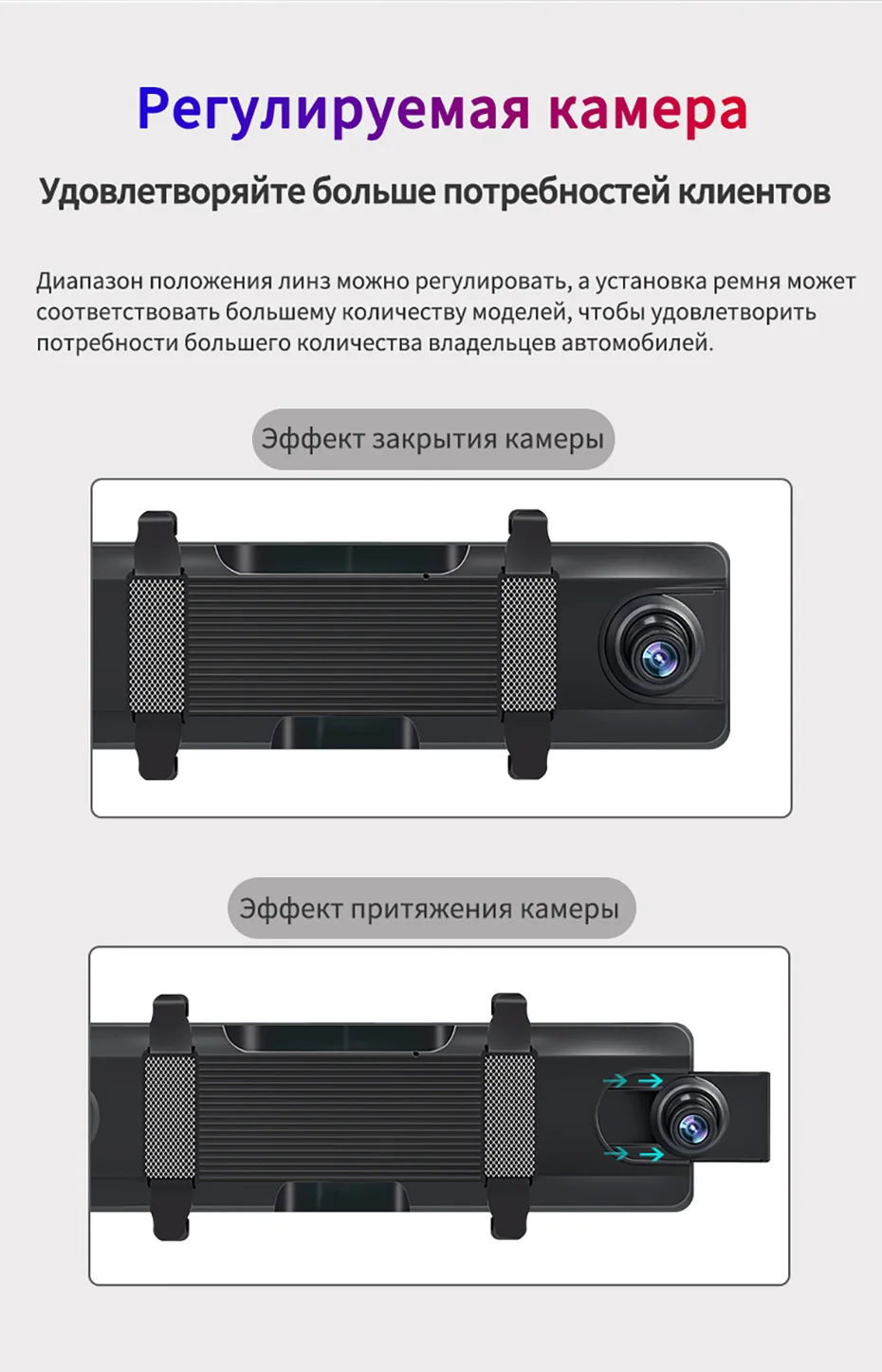 Регулируемая камера

Удовлетворяйте больше потребностей клиентов

Диапазон положения линз можно регулировать, а установка ремня может соответствовать большему количеству моделей, чтобы удовлетворить потребности большего количества владельцев автомобилей.

Эффект закрытия камеры

Эффект притяжения камеры