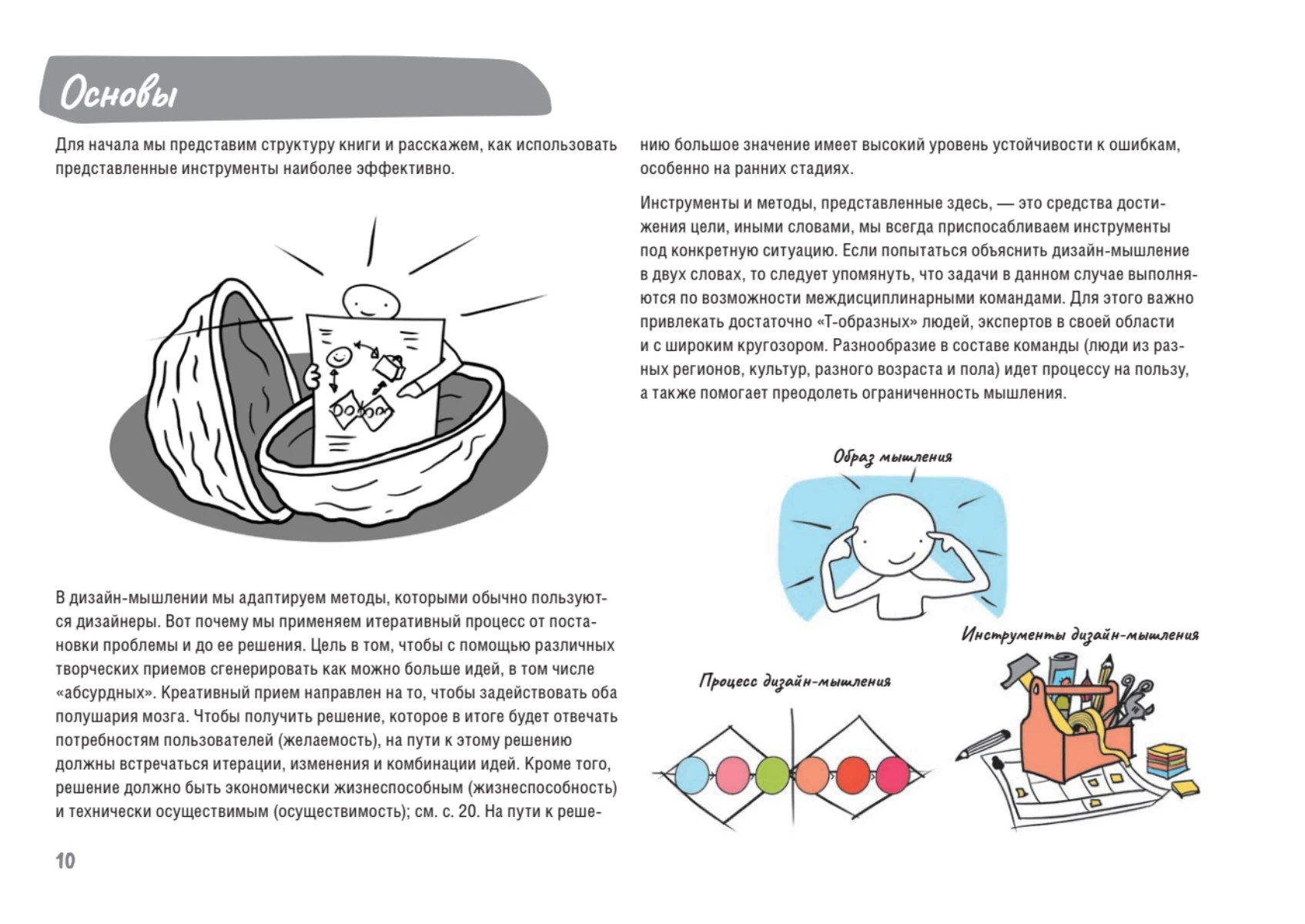 Основы

Для начала мы представим структуру книги и расскажем, как использовать представленные инструменты наиболее эффективно.

В дизайн-мышлении мы адаптируем методы, которыми обычно пользуются дизайнеры. Вот почему мы применяем итеративный процесс от постановки проблемы и до ее решения. Цель в том, чтобы с помощью различных творческих приемов сгенерировать как можно больше идей, в том числе «абсурдных». Креативный прием направлен на то, чтобы задействовать оба полушария мозга. Чтобы получить решение, которое в итоге будет отвечать потребностям пользователей (желаемость), на пути к этому решению должны встречаться итерации, изменения и комбинации идей. Кроме того, решение должно быть экономически жизнеспособным (жизнеспособность) и технически осуществимым (осуществимость); см. с. 20. На пути к решению большое значение имеет высокий уровень устойчивости к ошибкам, особенно на ранних стадиях.

Инструменты и методы, представленные здесь, — это средства достижения цели, иными словами, мы всегда приспосабливаем инструменты под конкретную ситуацию. Если попытаться объяснить дизайн-мышление в двух словах, то следует упомянуть, что задачи в данном случае выполняются по возможности междисциплинарными командами. Для этого важно привлекать достаточно «Т-образных» людей, экспертов в своей области и с широким кругозором. Разнообразие в составе команды (люди из разных регионов, культур, разного возраста и пола) идет процессу на пользу, а также помогает преодолеть ограниченность мышления.

Образ мышления

Инструменты дизайн-мышления

Процесс дизайн-мышления

10