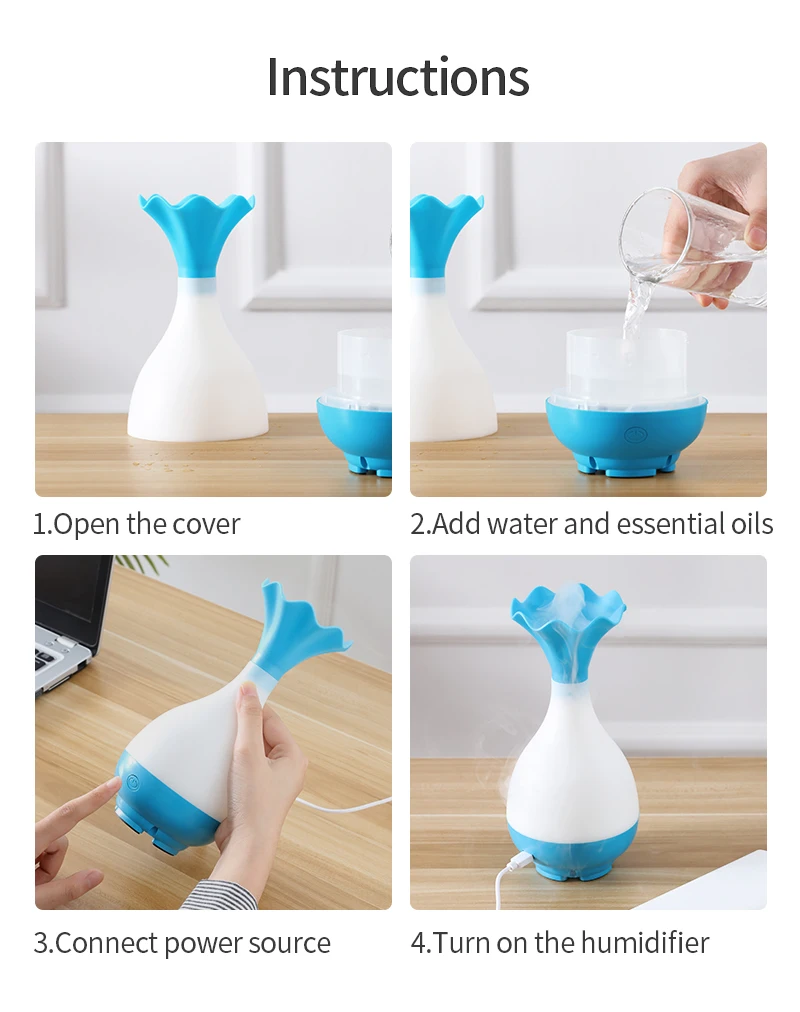 Instructions

1.Open the cover

2.Add water and essential oils

3.Connect power source

4.Turn on the humidifier