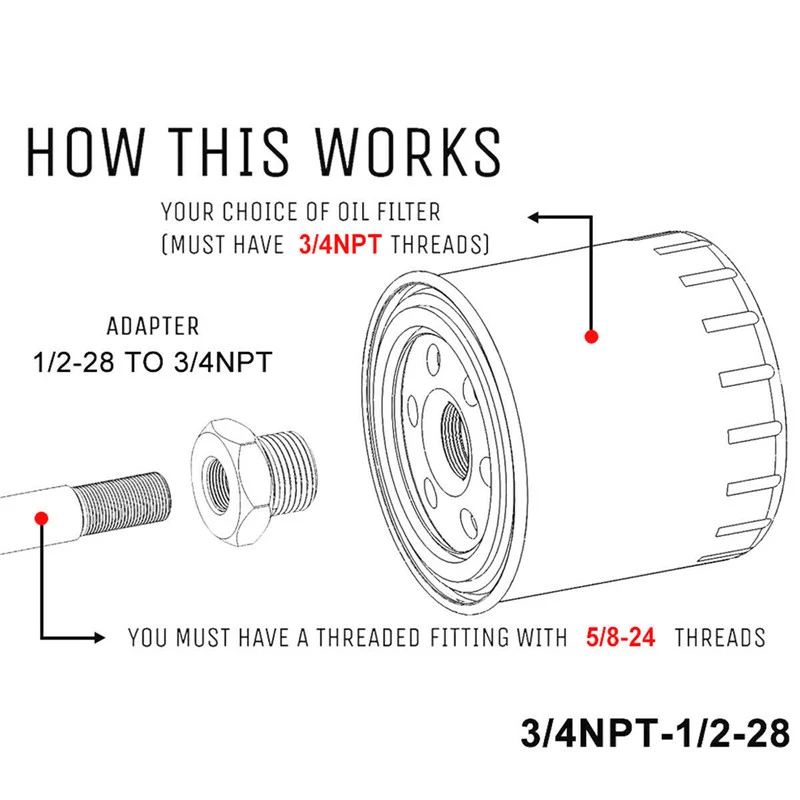 HOW THIS WORKS

YOUR CHOICE OF OIL FILTER
(MUST HAVE 3/4NPT THREADS)

ADAPTER
1/2-28 TO 3/4NPT

YOU MUST HAVE A THREADED FITTING WITH 5/8-24 THREADS

3/4NPT-1/2-28