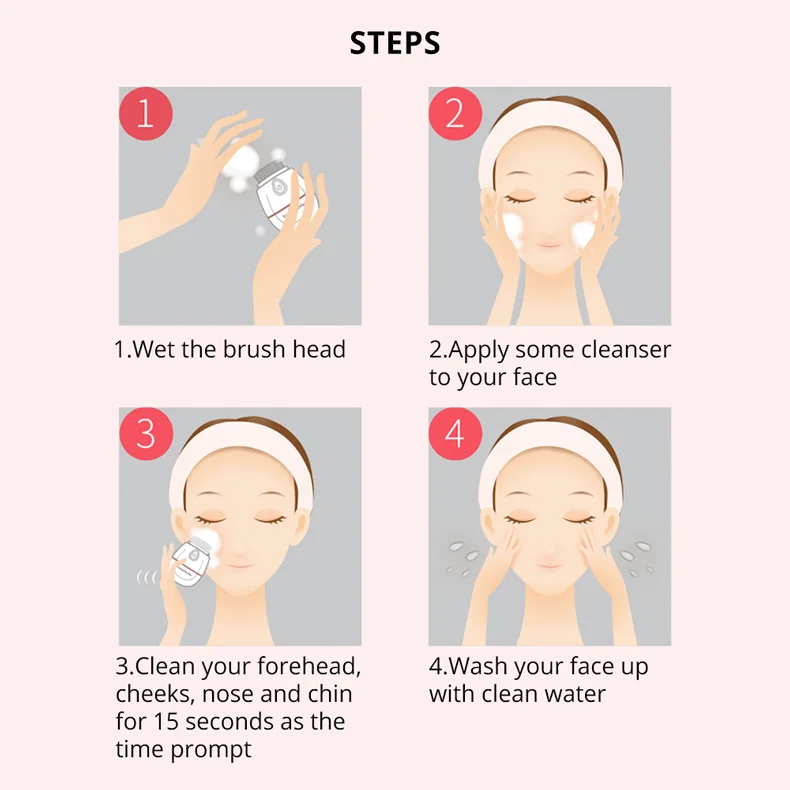 STEPS

1

1.Wet the brush head

2

2.Apply some cleanser to your face

3

3.Clean your forehead, cheeks, nose and chin for 15 seconds as the time prompt

4

4.Wash your face up with clean water