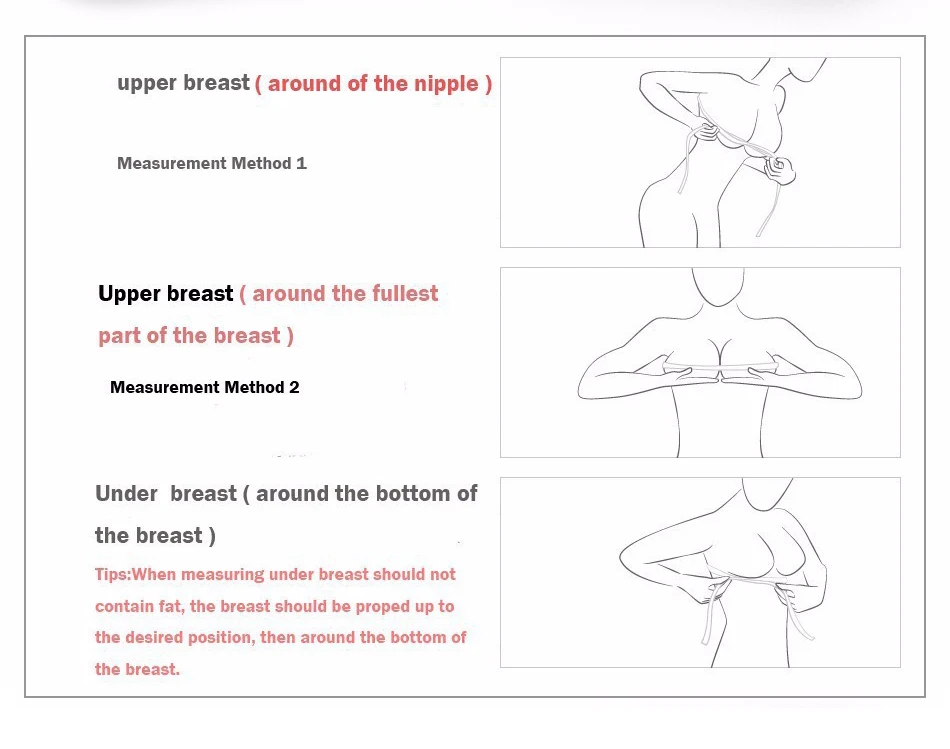 upper breast ( around of the nipple )

Measurement Method 1

Upper breast ( around the fullest part of the breast )

Measurement Method 2

Under breast ( around the bottom of the breast )

Tips:When measuring under breast should not contain fat, the breast should be proped up to the desired position, then around the bottom of the breast.