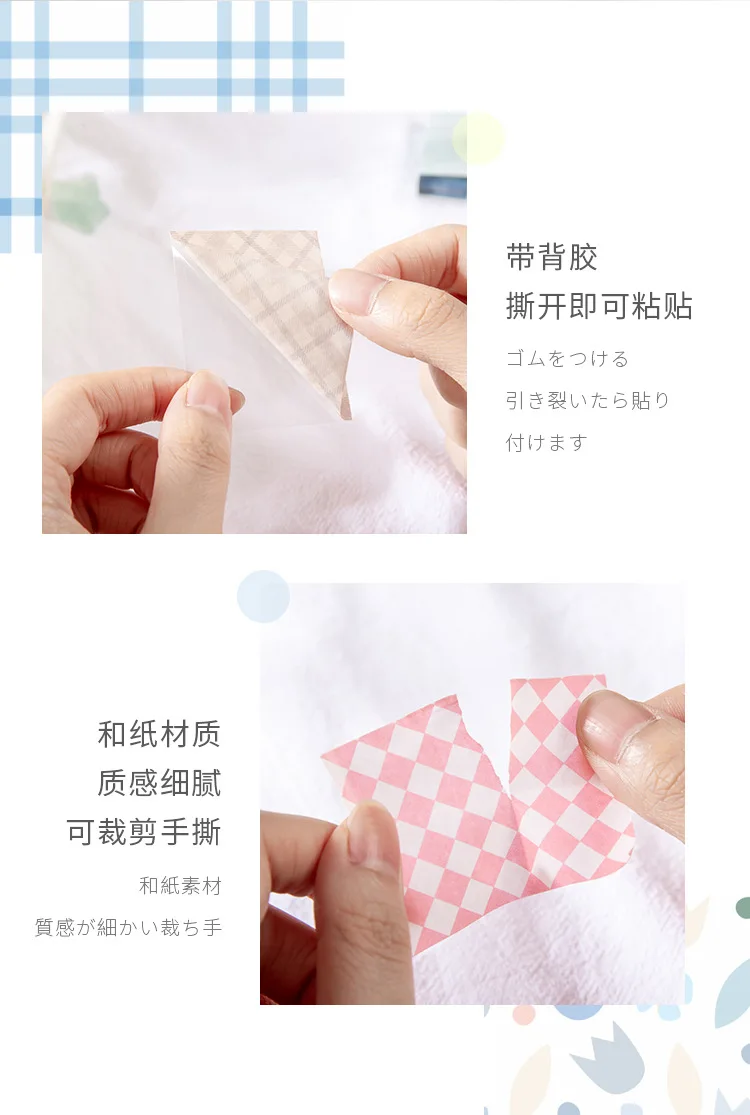 带背胶
撕开即可粘贴

ゴムをつける
引き裂いたら貼り
付けます

和纸材质
质感细腻
可裁剪手撕

和紙素材
質感が細かい裁ち手