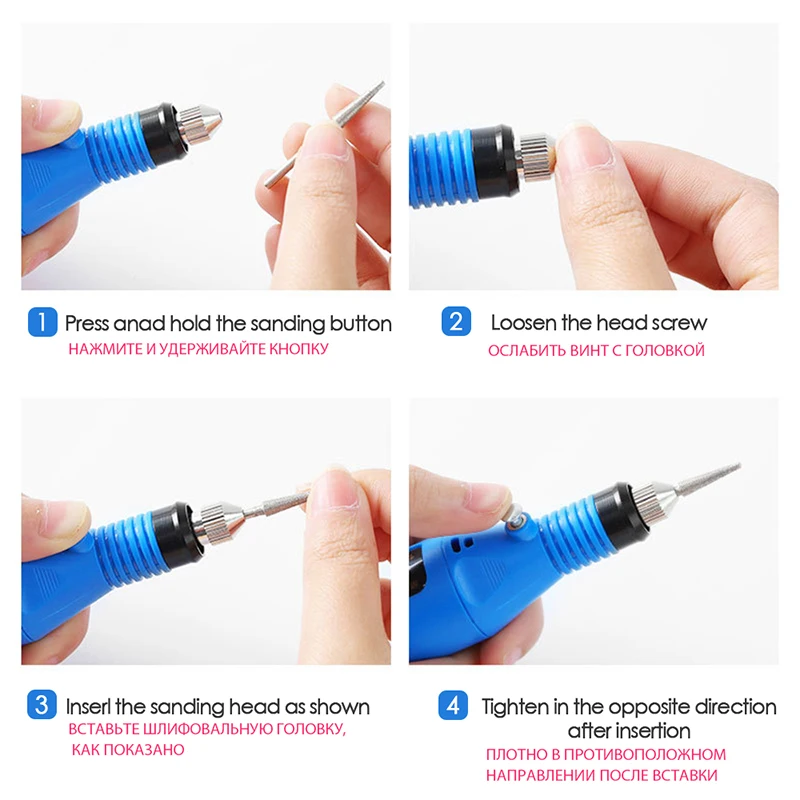 1 Press anad hold the sanding button
НАЖМИТЕ И УДЕРЖИВАЙТЕ КНОПКУ

2 Loosen the head screw
ОСЛАБИТЬ ВИНТ С ГОЛОВКОЙ

3 Inserl the sanding head as shown
ВСТАВЬТЕ ШЛИФОВАЛЬНУЮ ГОЛОВКУ, КАК ПОКАЗАНО

4 Tighten in the opposite direction after insertion
ПЛОТНО В ПРОТИВОПОЛОЖНОМ НАПРАВЛЕНИИ ПОСЛЕ ВСТАВКИ