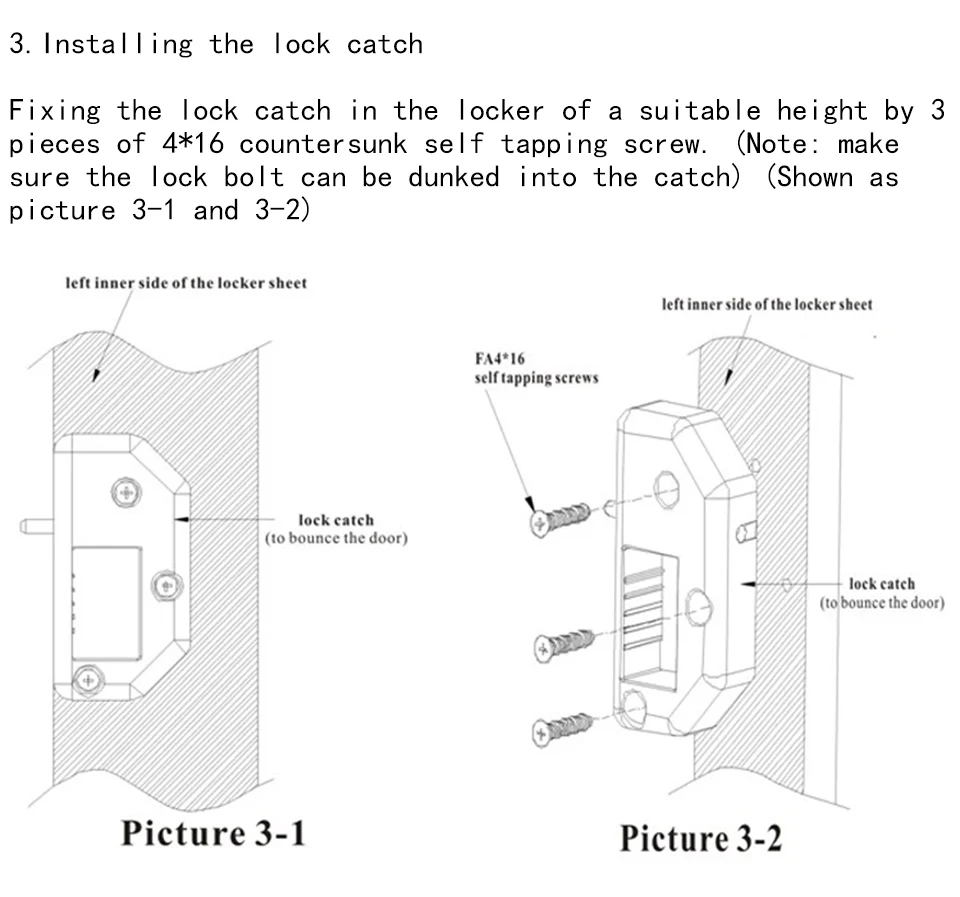 3. Installing the lock catch

Fixing the lock catch in the locker of a suitable height by 3 pieces of 4*16 countersunk self tapping screw. (Note: make sure the lock bolt can be dunked into the catch) (Shown as picture 3-1 and 3-2)

left inner side of the locker sheet

lock catch
(to bounce the door)

Picture 3-1

left inner side of the locker sheet

FA4*16
self tapping screws

lock catch
(to bounce the door)

Picture 3-2