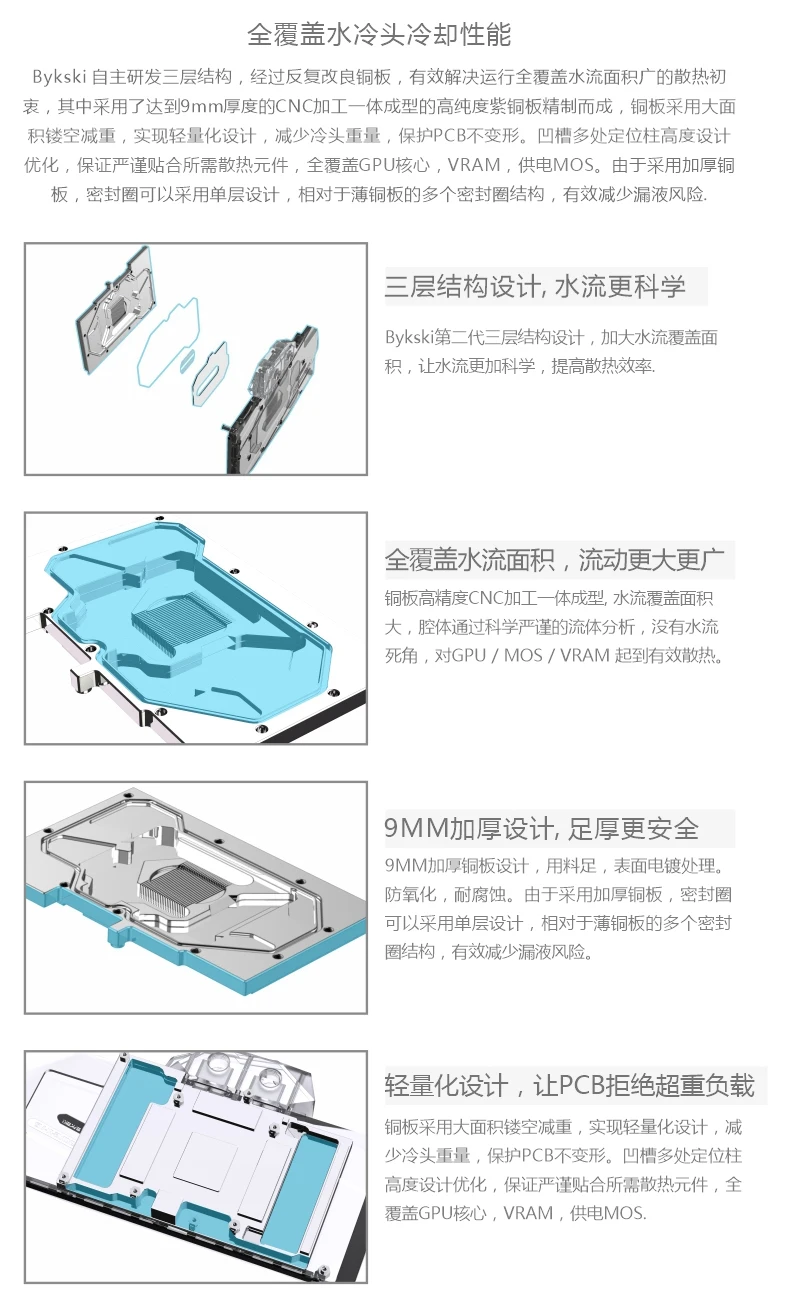 全覆盖水冷头冷却性能

Bykski 自主研发三层结构，经过反复改良铜板，有效解决运行全覆盖水流面积广的散热初衷，其中采用了达到9mm厚度的CNC加工一体成型的高纯度紫铜板精制而成，铜板采用大面积镂空减重，实现轻量化设计，减少冷头重量，保护PCB不变形。凹槽多处定位柱高度设计优化，保证严谨贴合所需散热元件，全覆盖GPU核心，VRAM，供电MOS。由于采用加厚铜板，密封圈可以采用单层设计，相对于薄铜板的多个密封圈结构，有效减少漏液风险.

三层结构设计, 水流更科学

Bykski第二代三层结构设计，加大水流覆盖面积，让水流更加科学，提高散热效率.

全覆盖水流面积，流动更大更广

铜板高精度CNC加工一体成型, 水流覆盖面积大，腔体通过科学严谨的流体分析，没有水流死角，对GPU / MOS / VRAM 起到有效散热。

9MM加厚设计, 足厚更安全

9MM加厚铜板设计，用料足，表面电镀处理。防氧化，耐腐蚀。由于采用加厚铜板，密封圈可以采用单层设计，相对于薄铜板的多个密封圈结构，有效减少漏液风险。

轻量化设计，让PCB拒绝超重负载

铜板采用大面积镂空减重，实现轻量化设计，减少冷头重量，保护PCB不变形。凹槽多处定位柱高度设计优化，保证严谨贴合所需散热元件，全覆盖GPU核心，VRAM，供电MOS.