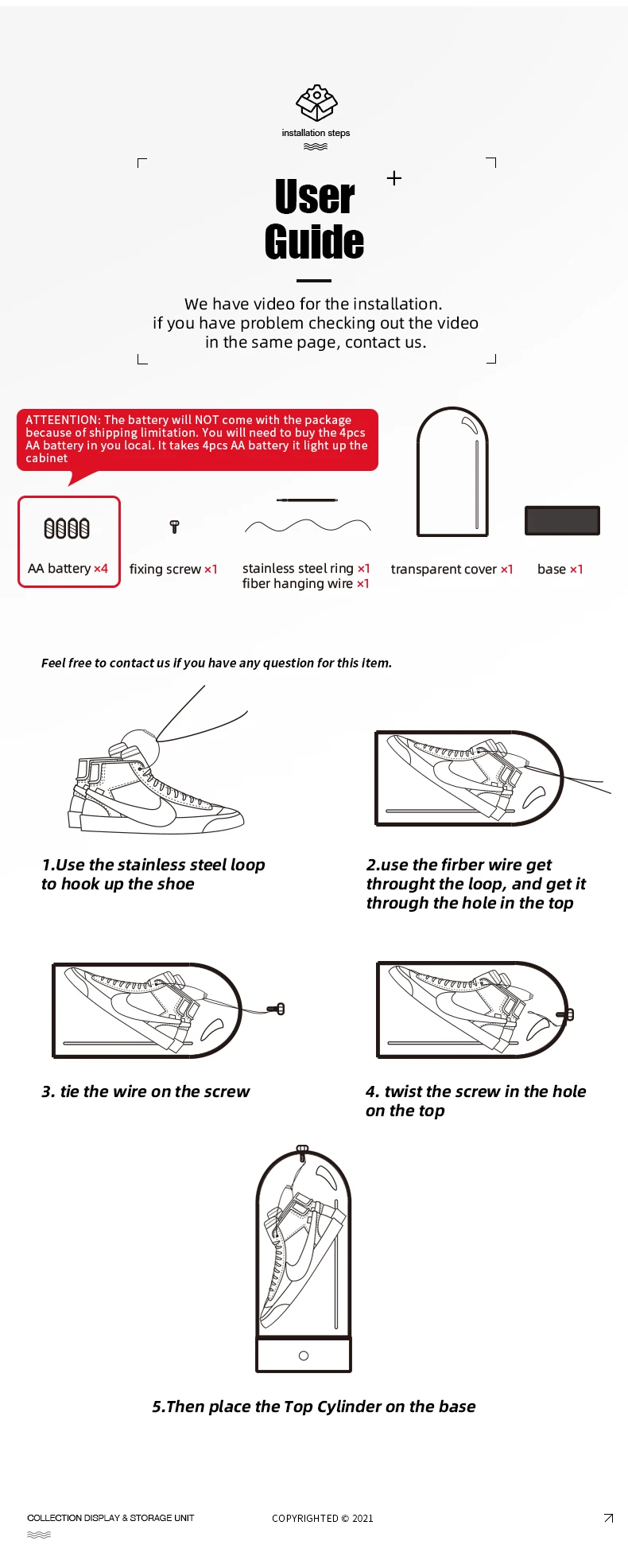 installation steps

User Guide

We have video for the installation.
if you have problem checking out the video
in the same page, contact us.

ATTEENTION: The battery will NOT come with the package because of shipping limitation. You will need to buy the 4pcs AA battery in you local. It takes 4pcs AA battery it light up the cabinet

AA battery ×4

fixing screw ×1

stainless steel ring ×1
fiber hanging wire ×1

transparent cover ×1

base ×1

Feel free to contact us if you have any question for this item.

1.Use the stainless steel loop to hook up the shoe

2.use the firber wire get throught the loop, and get it through the hole in the top

3. tie the wire on the screw

4. twist the screw in the hole on the top

5.Then place the Top Cylinder on the base

COLLECTION DISPLAY & STORAGE UNIT

COPYRIGHTED © 2021