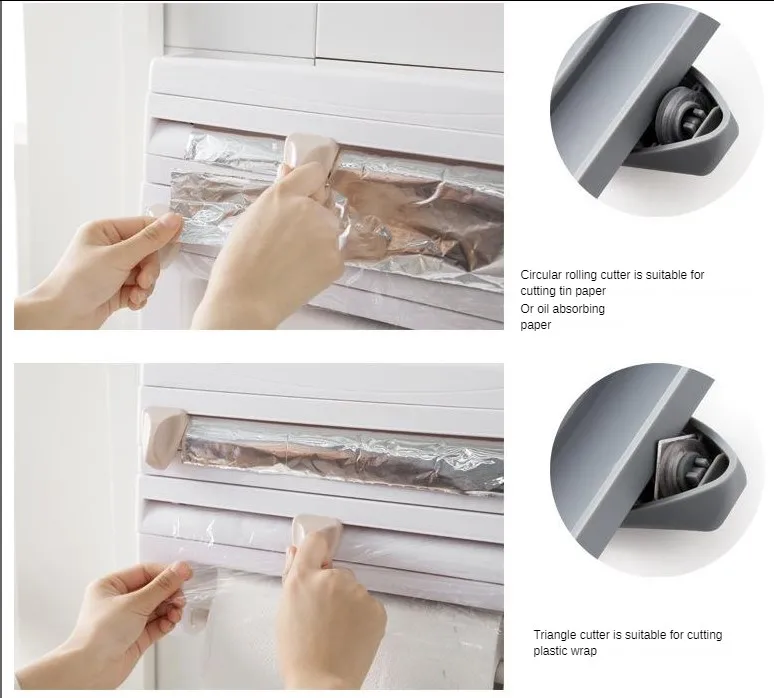 Circular rolling cutter is suitable for cutting tin paper
Or oil absorbing paper

Triangle cutter is suitable for cutting plastic wrap