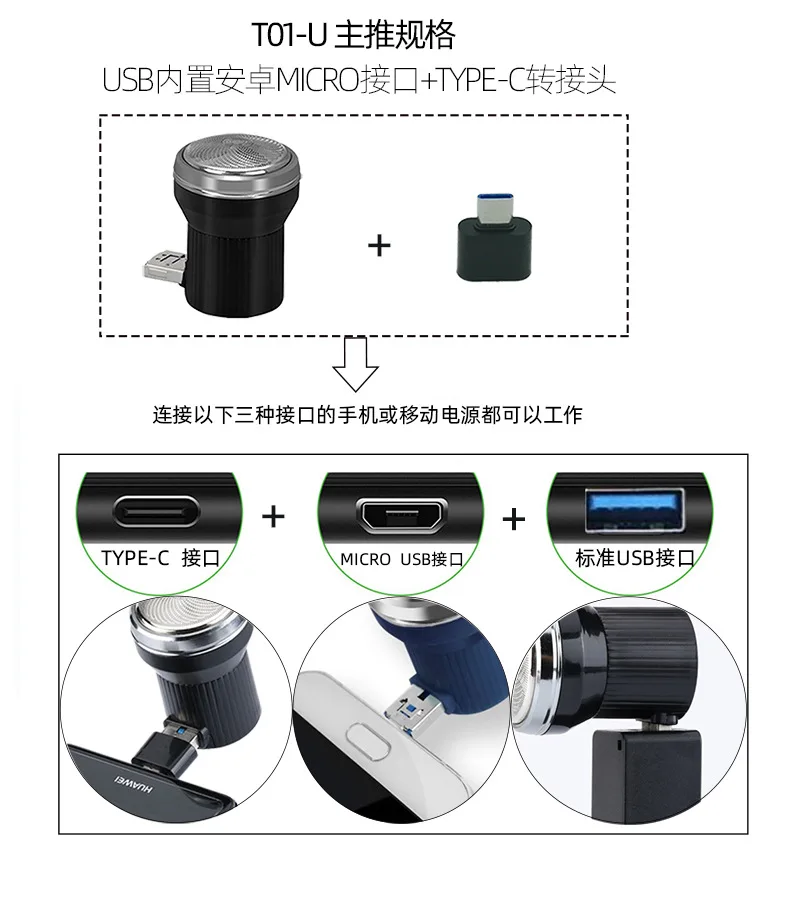 T01-U 主推规格

USB内置安卓MICRO接口+TYPE-C转接头

+

连接以下三种接口的手机或移动电源都可以工作

TYPE-C 接口

+

MICRO USB接口

+

标准USB接口

HUAWEI