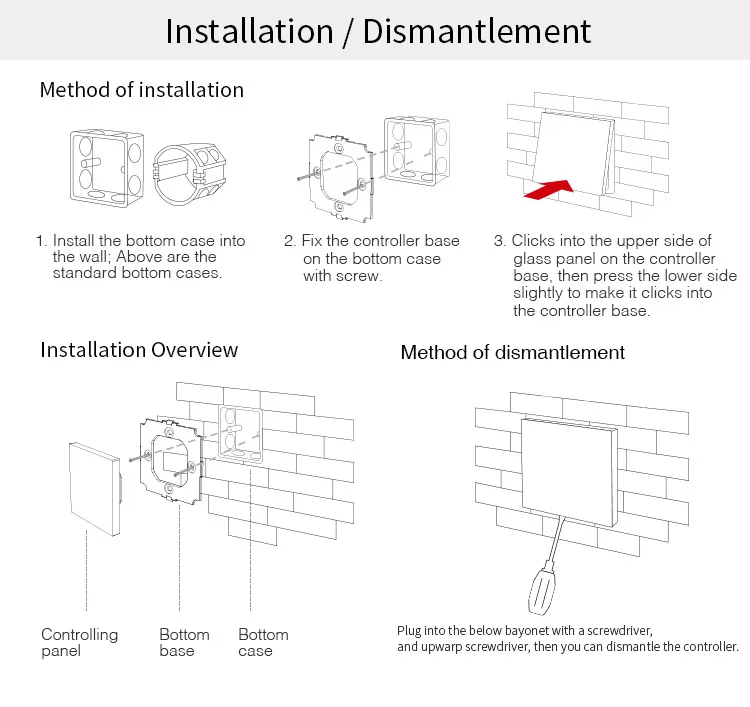 Installation / Dismantlement

Method of installation

1. Install the bottom case into the wall; Above are the standard bottom cases.

2. Fix the controller base on the bottom case with screw.

3. Clicks into the upper side of glass panel on the controller base, then press the lower side slightly to make it clicks into the controller base.

Installation Overview

Controlling panel

Bottom base

Bottom case

Method of dismantlement

Plug into the below bayonet with a screwdriver, and upwarp screwdriver, then you can dismantle the controller.