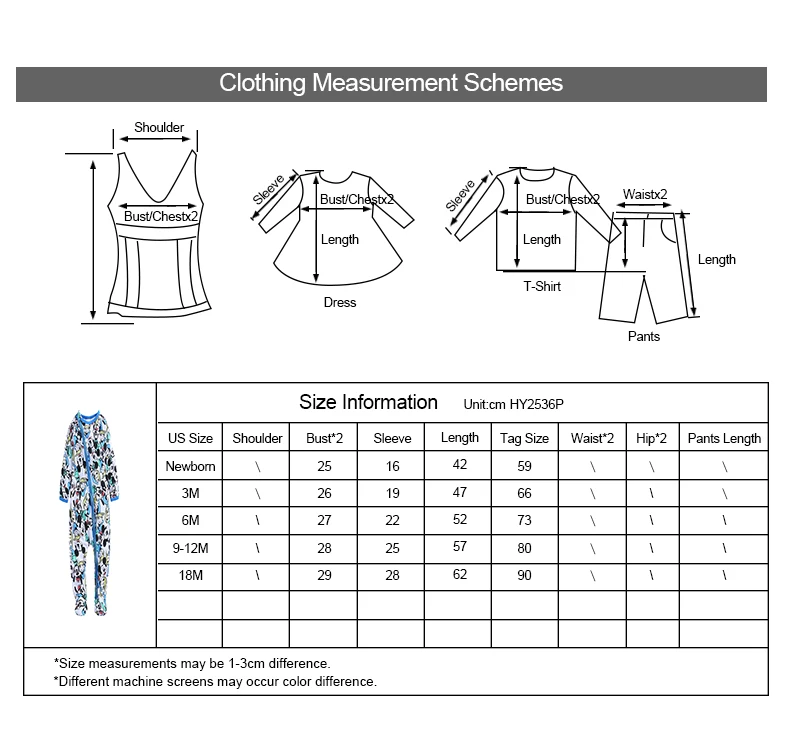 Clothing Measurement Schemes

Shoulder

Bust/Chestx2

Sleeve

Bust/Chestx2

Length

Dress

Sleeve

Bust/Chestx2

Length

T-Shirt

Waistx2

Length

Pants

Size Information Unit:cm HY2536P

| US Size | Shoulder | Bust*2 | Sleeve | Length | Tag Size | Waist*2 | Hip*2 | Pants Length |
|---|---|---|---|---|---|---|---|---|
| Newborn | \ | 25 | 16 | 42 | 59 | \ | \ | \ |
| 3M | \ | 26 | 19 | 47 | 66 | \ | \ | \ |
| 6M | \ | 27 | 22 | 52 | 73 | \ | \ | \ |
| 9-12M | \ | 28 | 25 | 57 | 80 | \ | \ | \ |
| 18M | \ | 29 | 28 | 62 | 90 | \ | \ | \ |
| | | | | | | | | |
| | | | | | | | | |

*Size measurements may be 1-3cm difference.
*Different machine screens may occur color difference.