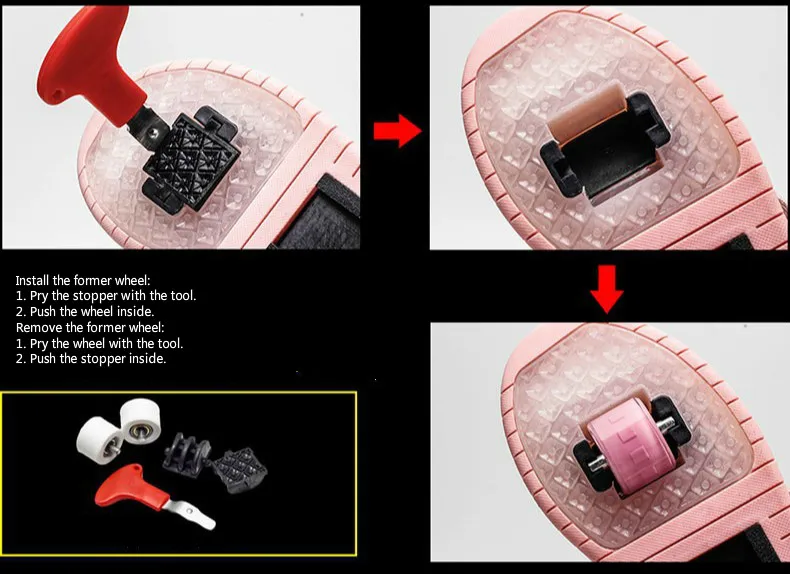 Install the former wheel:
1. Pry the stopper with the tool.
2. Push the wheel inside.
Remove the former wheel:
1. Pry the wheel with the tool.
2. Push the stopper inside.