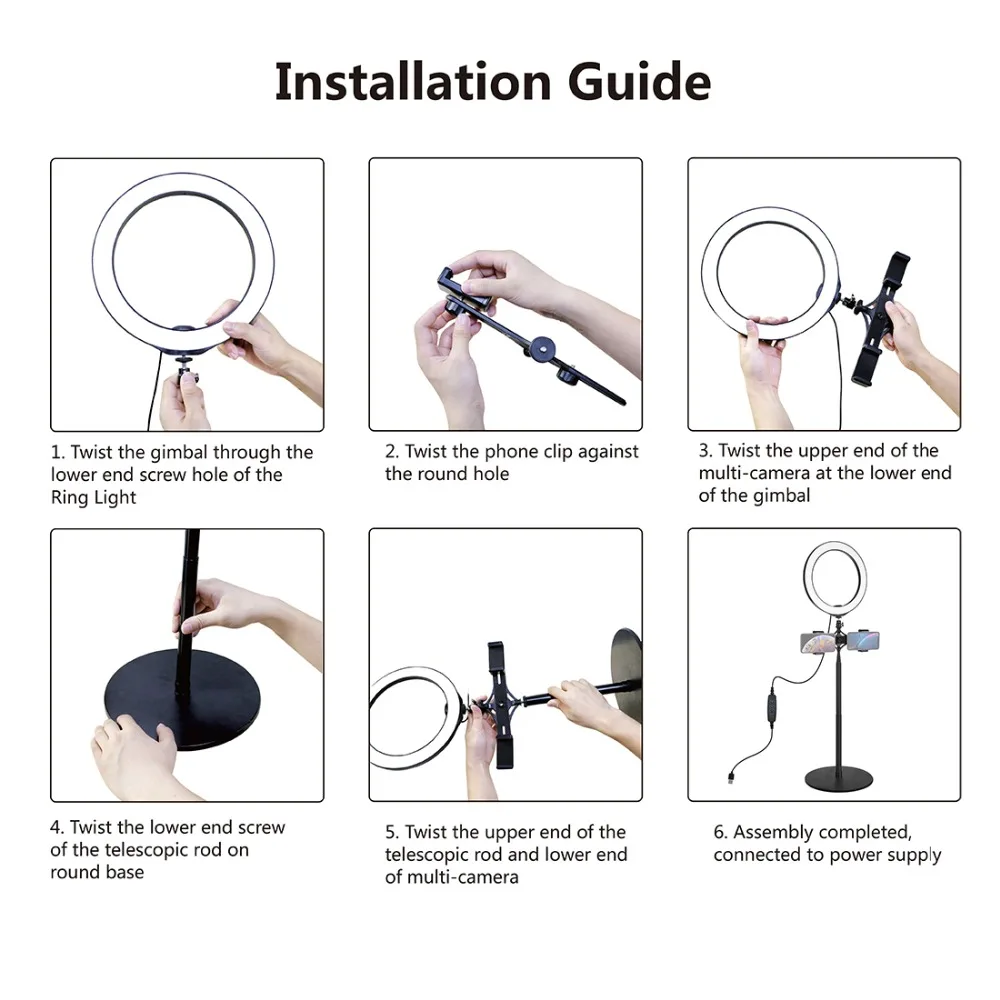 Installation Guide

1. Twist the gimbal through the lower end screw hole of the Ring Light

2. Twist the phone clip against the round hole

3. Twist the upper end of the multi-camera at the lower end of the gimbal

4. Twist the lower end screw of the telescopic rod on round base

5. Twist the upper end of the telescopic rod and lower end of multi-camera

6. Assembly completed, connected to power supply