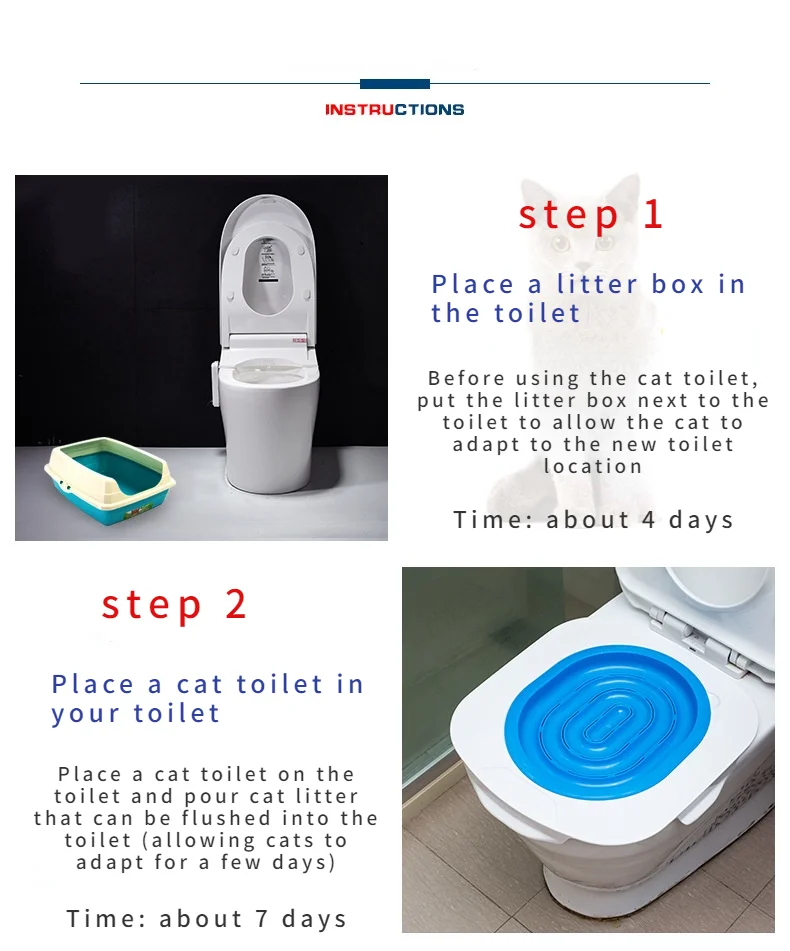 INSTRUCTIONS

step 1

Place a litter box in the toilet

Before using the cat toilet, put the litter box next to the toilet to allow the cat to adapt to the new toilet location

Time: about 4 days

step 2

Place a cat toilet in your toilet

Place a cat toilet on the toilet and pour cat litter that can be flushed into the toilet (allowing cats to adapt for a few days)

Time: about 7 days