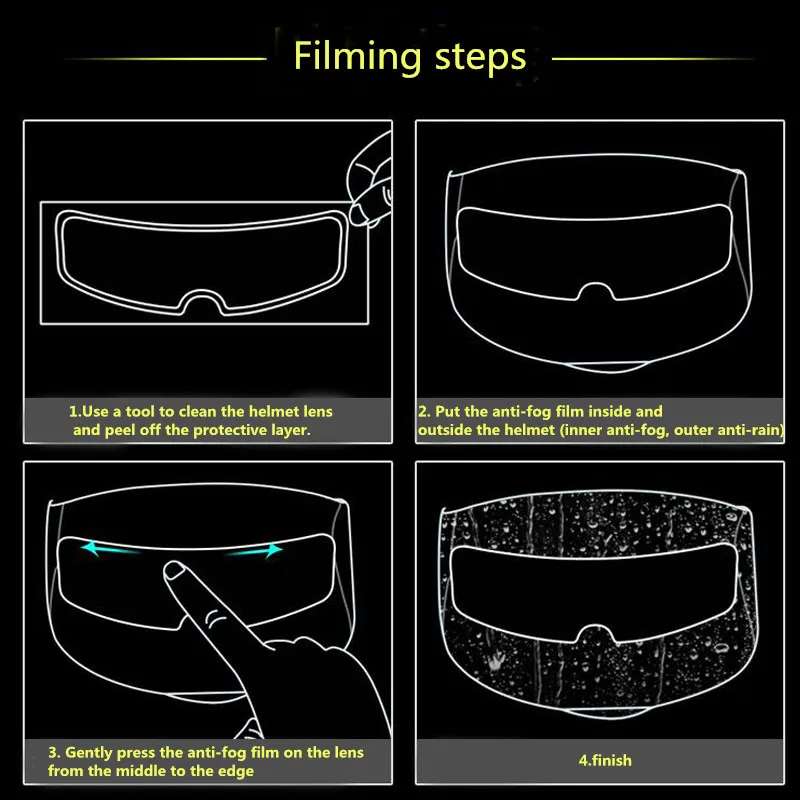 Filming steps

1.Use a tool to clean the helmet lens and peel off the protective layer.

2. Put the anti-fog film inside and outside the helmet (inner anti-fog, outer anti-rain)

3. Gently press the anti-fog film on the lens from the middle to the edge

4.finish